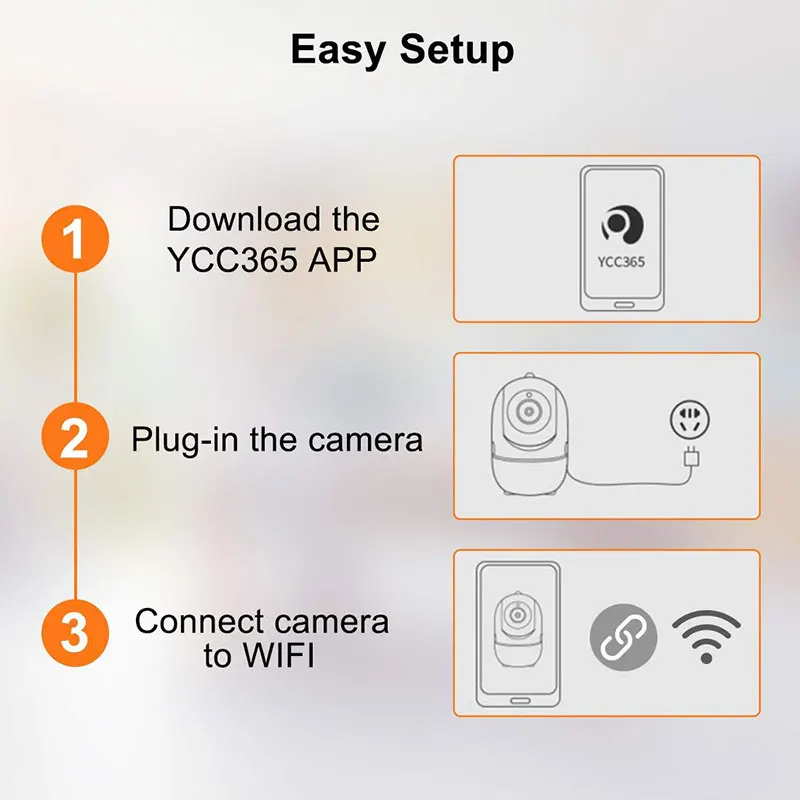 Easy Setup

1 Download the YCC365 APP

YCC365

2 Plug-in the camera

3 Connect camera to WIFI