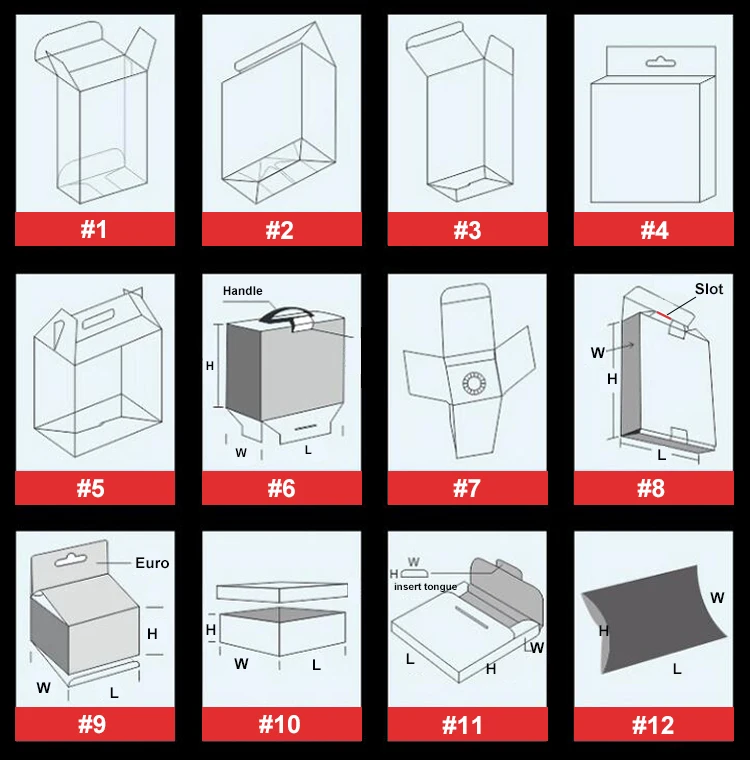 #1

#2

#3

#4

#5

Handle
H
W
L
#6

#7

Slot
W
H
L
#8

Euro
H
W
L
#9

H
W
L
#10

W
H
insert tongue
L
H
W
#11

W
H
L
#12