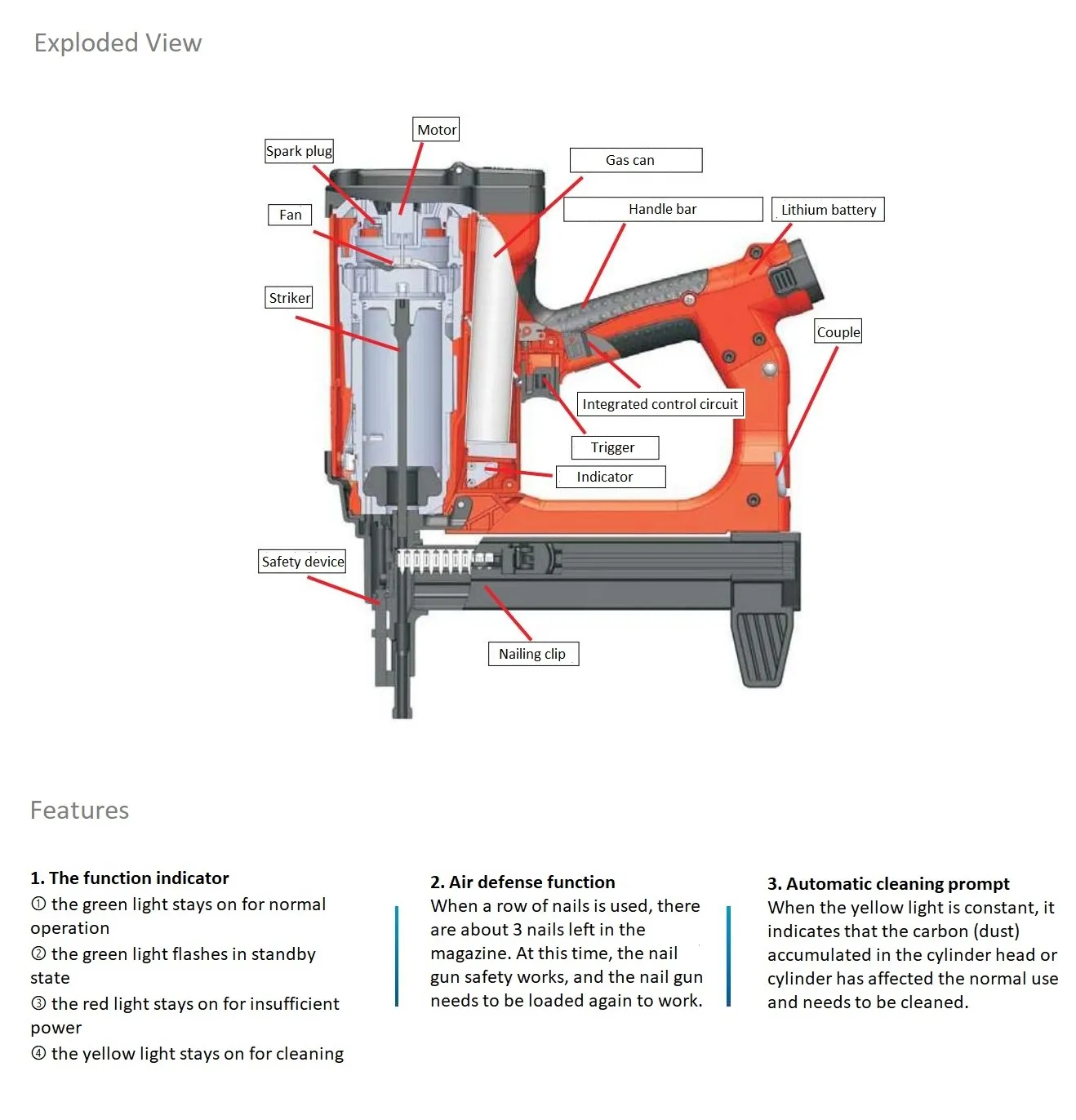 Exploded View

Motor

Spark plug

Gas can

Fan

Handle bar

Lithium battery

Striker

Couple

Integrated control circuit

Trigger

Indicator

Safety device

Nailing clip

Features

1. The function indicator
① the green light stays on for normal operation
② the green light flashes in standby state
③ the red light stays on for insufficient power
④ the yellow light stays on for cleaning

2. Air defense function
When a row of nails is used, there are about 3 nails left in the magazine. At this time, the nail gun safety works, and the nail gun needs to be loaded again to work.

3. Automatic cleaning prompt
When the yellow light is constant, it indicates that the carbon (dust) accumulated in the cylinder head or cylinder has affected the normal use and needs to be cleaned.