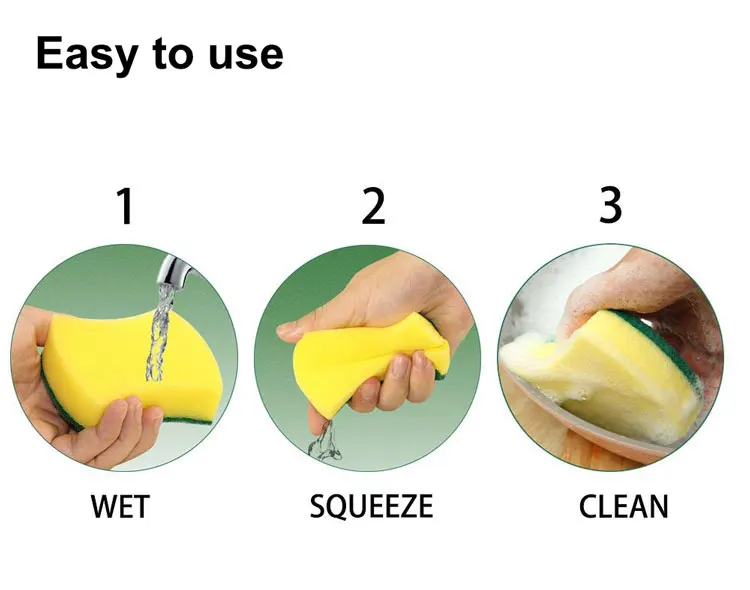 Easy to use

1

2

3

WET

SQUEEZE

CLEAN