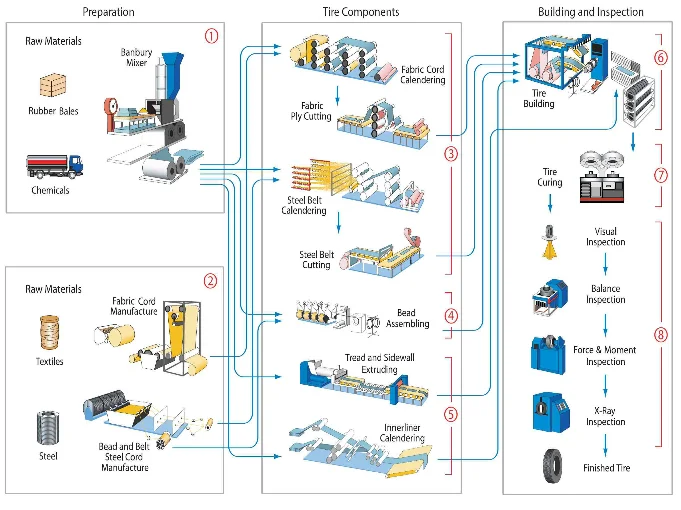 Preparation

Raw Materials

① Banbury Mixer

Rubber Bales

Chemicals

Raw Materials

②

Fabric Cord Manufacture

Textiles

Steel

Bead and Belt Steel Cord Manufacture

Tire Components

Fabric Cord Calendering

Fabric Ply Cutting

③

Steel Belt Calendering

Steel Belt Cutting

Bead Assembling

④

Tread and Sidewall Extruding

⑤

Innerliner Calendering

Building and Inspection

Tire Building

⑥

Tire Curing

⑦

Visual Inspection

Balance Inspection

Force & Moment Inspection

⑧

X-Ray Inspection

Finished Tire