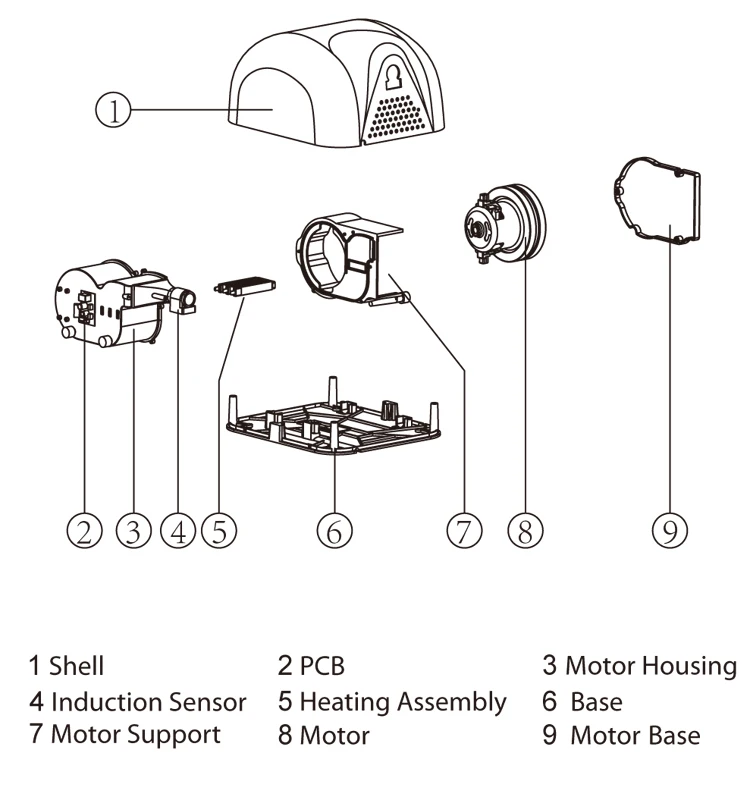 1

2 3 4 5 6 7 8 9

1 Shell
4 Induction Sensor
7 Motor Support

2 PCB
5 Heating Assembly
8 Motor

3 Motor Housing
6 Base
9 Motor Base