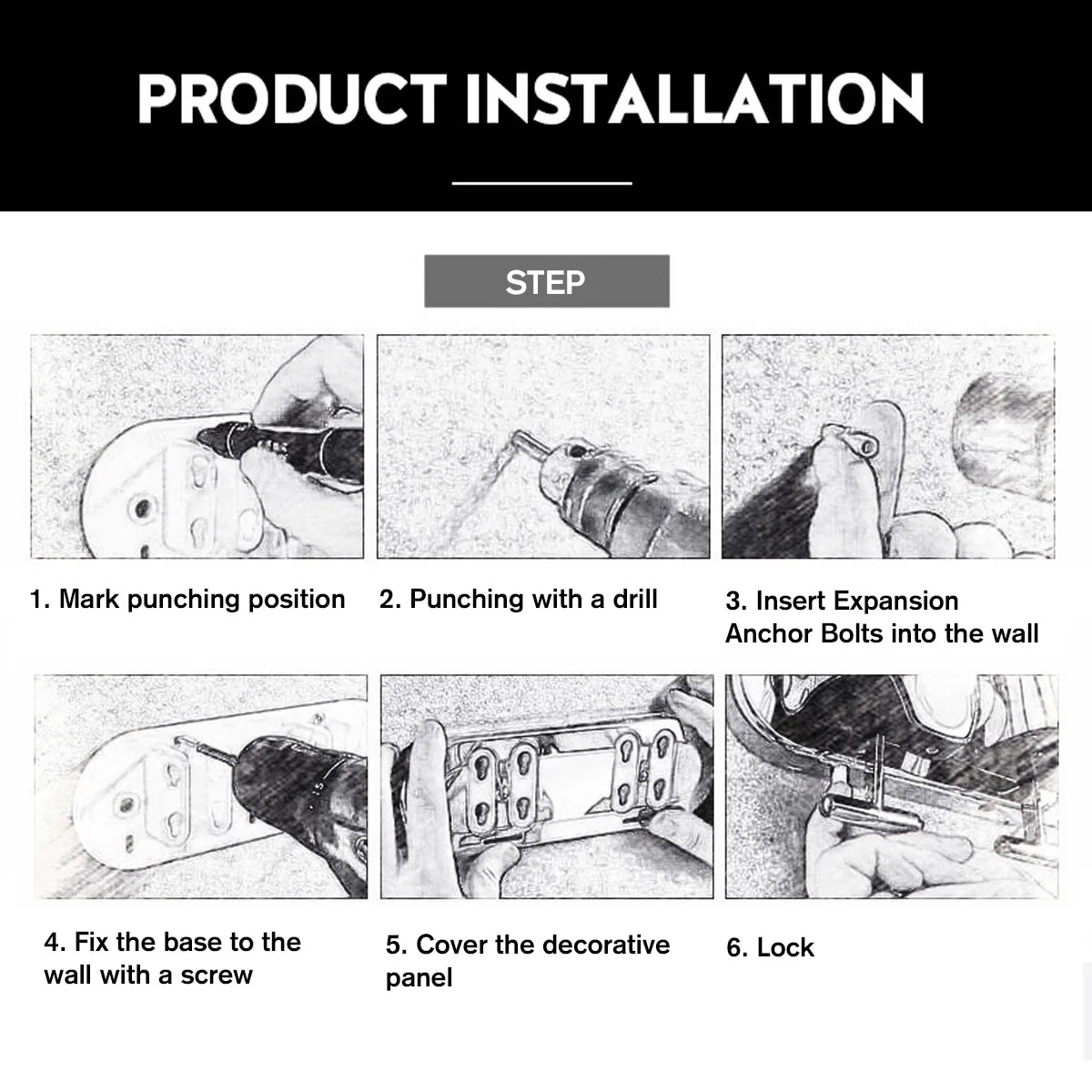 PRODUCT INSTALLATION

STEP

1. Mark punching position

2. Punching with a drill

3. Insert Expansion Anchor Bolts into the wall

4. Fix the base to the wall with a screw

5. Cover the decorative panel

6. Lock