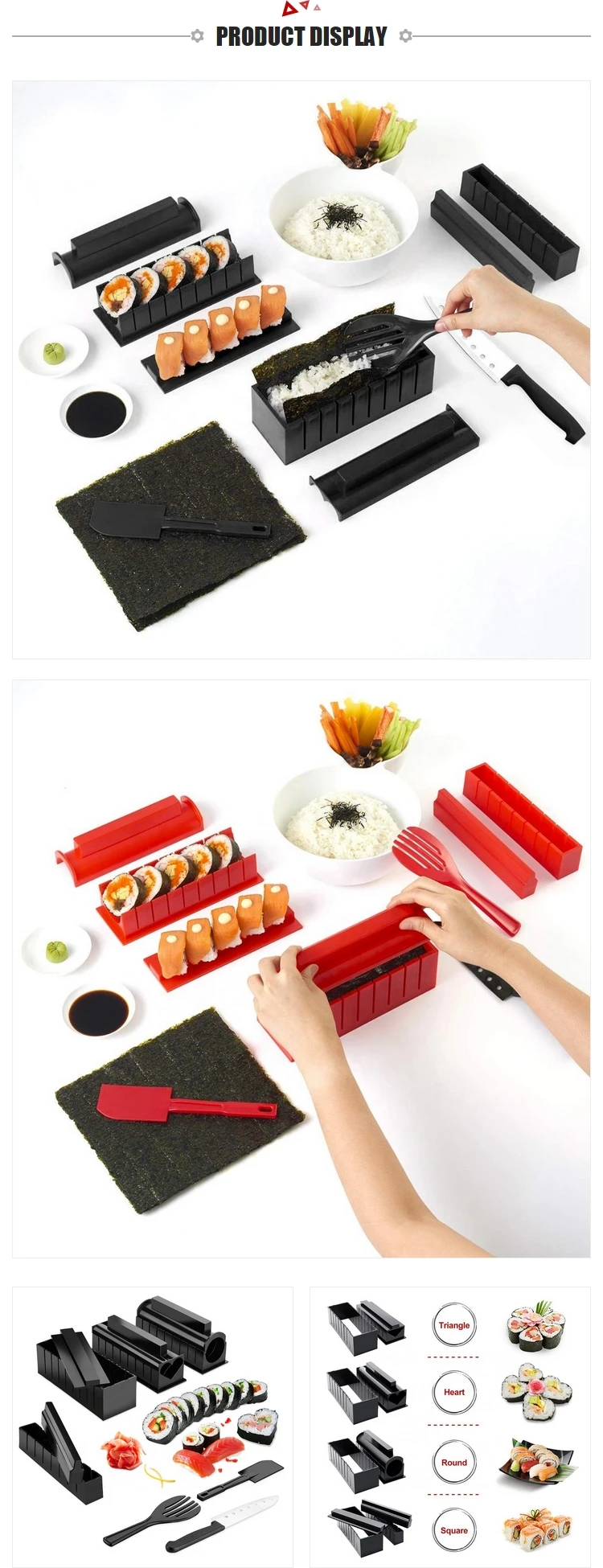 PRODUCT DISPLAY

Triangle

Heart

Round

Square