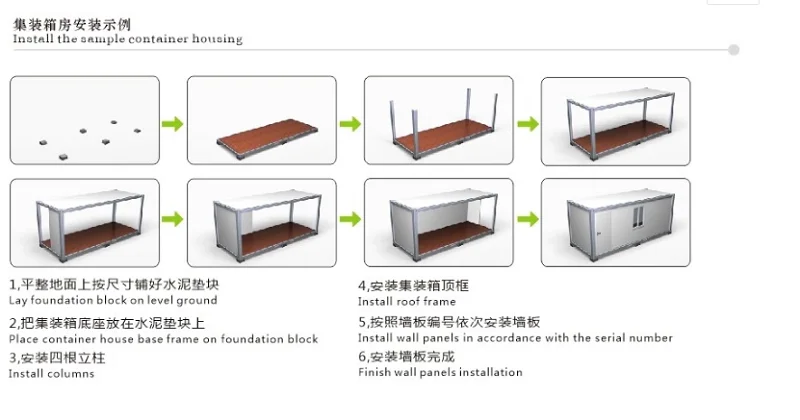 集装箱房安装示例
Install the sample container housing

1,平整地面上按尺寸铺好水泥垫块
Lay foundation block on level ground

2,把集装箱底座放在水泥垫块上
Place container house base frame on foundation block

3,安装四根立柱
Install columns

4,安装集装箱顶框
Install roof frame

5,按照墙板编号依次安装墙板
Install wall panels in accordance with the serial number

6,安装墙板完成
Finish wall panels installation