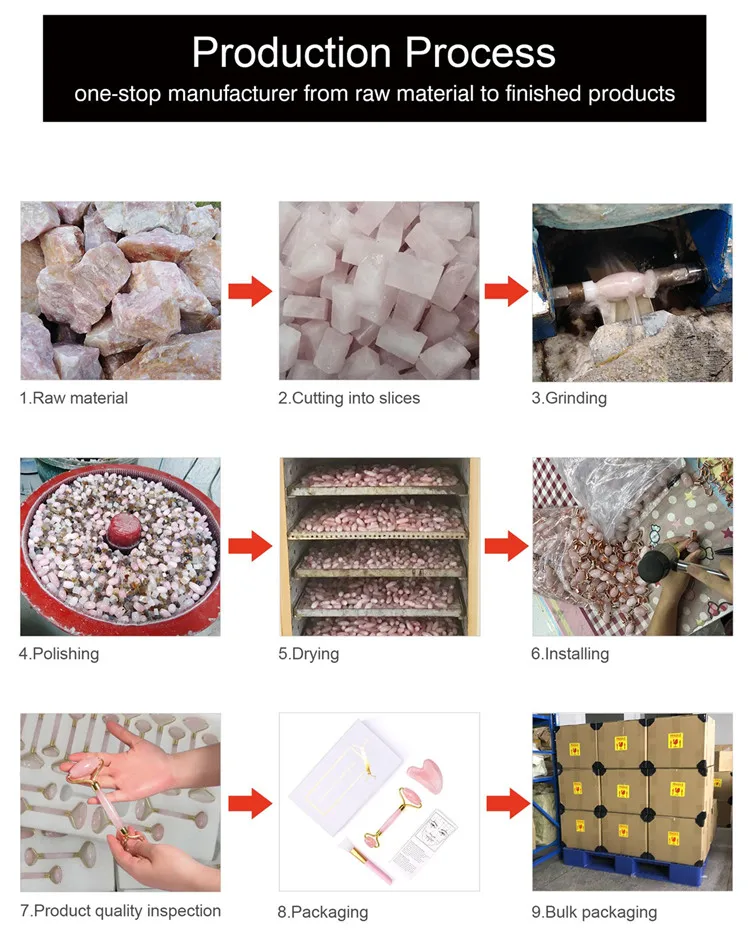 Production Process
one-stop manufacturer from raw material to finished products

1.Raw material

2.Cutting into slices

3.Grinding

4.Polishing

5.Drying

6.Installing

7.Product quality inspection

8.Packaging

9.Bulk packaging