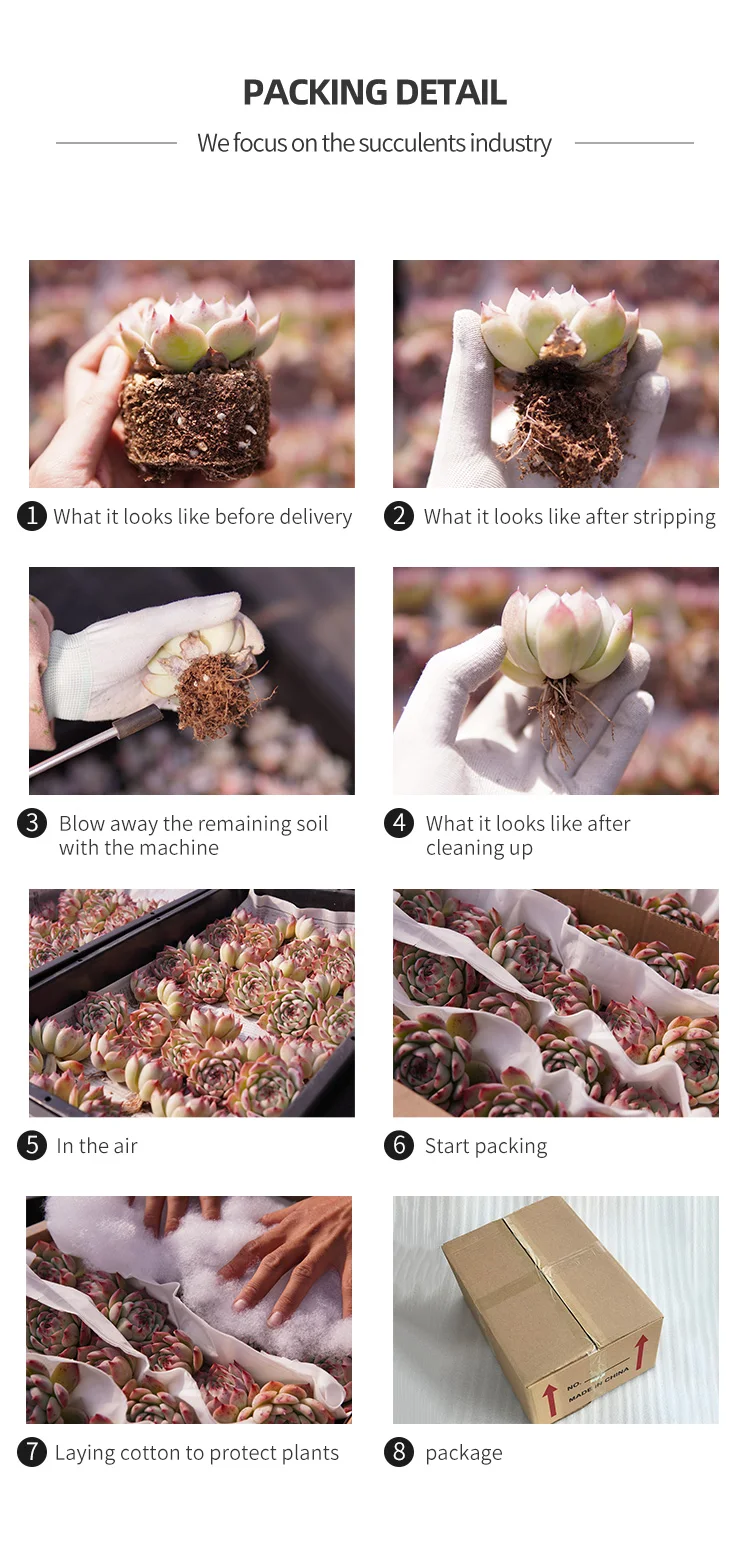 PACKING DETAIL

We focus on the succulents industry

1 What it looks like before delivery

2 What it looks like after stripping

3 Blow away the remaining soil with the machine

4 What it looks like after cleaning up

5 In the air

6 Start packing

7 Laying cotton to protect plants

8 package

NO.
MADE IN CHINA