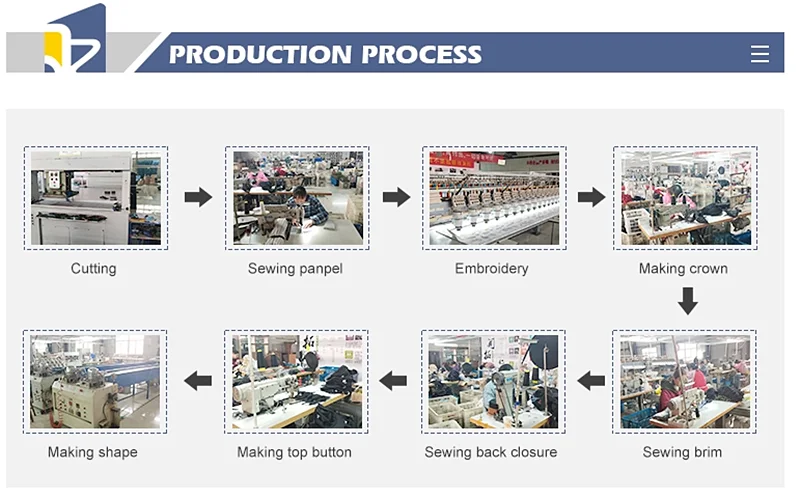 PRODUCTION PROCESS

Cutting

Sewing panpel

Embroidery

Making crown

Sewing brim

Sewing back closure

Making top button

Making shape