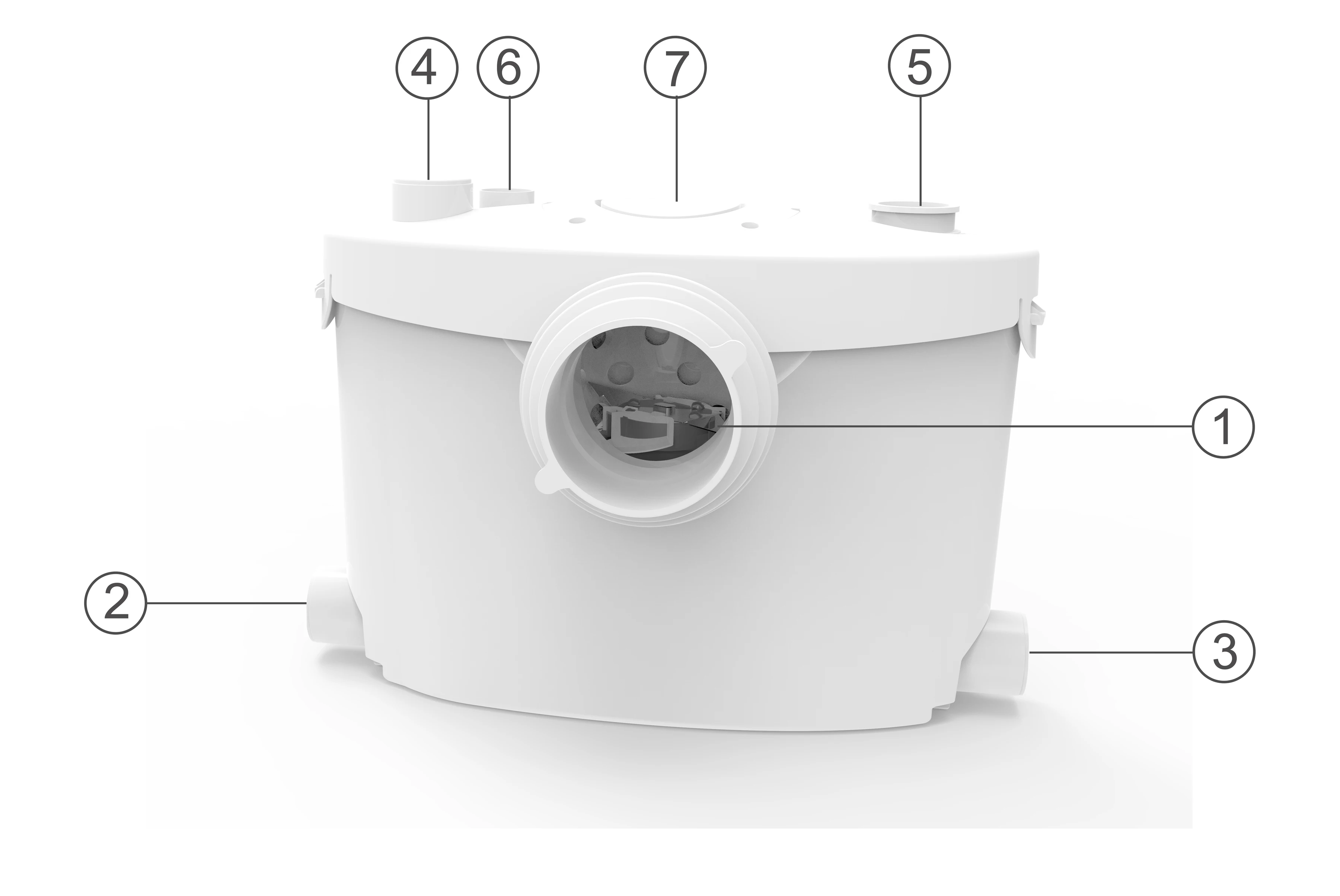 4 6 7 5

1

2

3