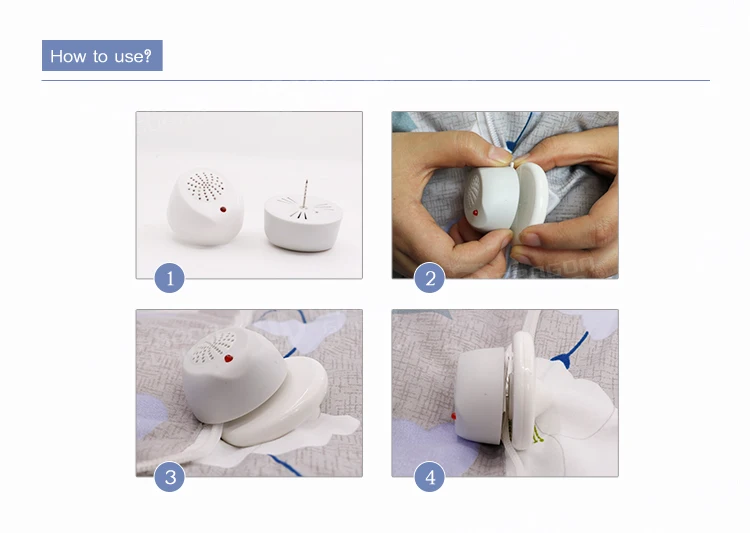 How to use?

1

2

3

4