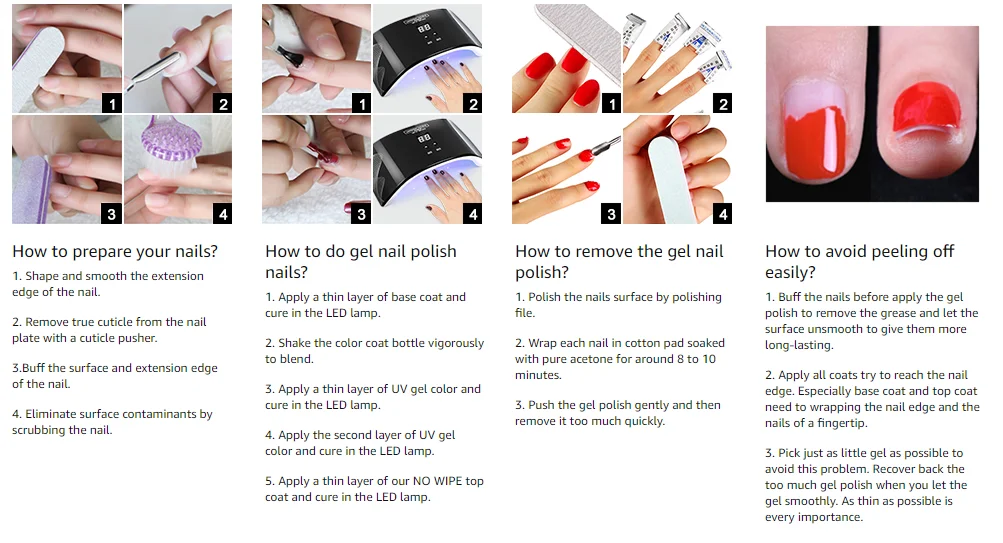 1
2
3
4

How to prepare your nails?

1. Shape and smooth the extension edge of the nail.

2. Remove true cuticle from the nail plate with a cuticle pusher.

3.Buff the surface and extension edge of the nail.

4. Eliminate surface contaminants by scrubbing the nail.

1
2
3
4

How to do gel nail polish nails?

1. Apply a thin layer of base coat and cure in the LED lamp.

2. Shake the color coat bottle vigorously to blend.

3. Apply a thin layer of UV gel color and cure in the LED lamp.

4. Apply the second layer of UV gel color and cure in the LED lamp.

5. Apply a thin layer of our NO WIPE top coat and cure in the LED lamp.

1
2
3
4

How to remove the gel nail polish?

1. Polish the nails surface by polishing file.

2. Wrap each nail in cotton pad soaked with pure acetone for around 8 to 10 minutes.

3. Push the gel polish gently and then remove it too much quickly.

How to avoid peeling off easily?

1. Buff the nails before apply the gel polish to remove the grease and let the surface unsmooth to give them more long-lasting.

2. Apply all coats try to reach the nail edge. Especially base coat and top coat need to wrapping the nail edge and the nails of a fingertip.

3. Pick just as little gel as possible to avoid this problem. Recover back the too much gel polish when you let the gel smoothly. As thin as possible is every importance.