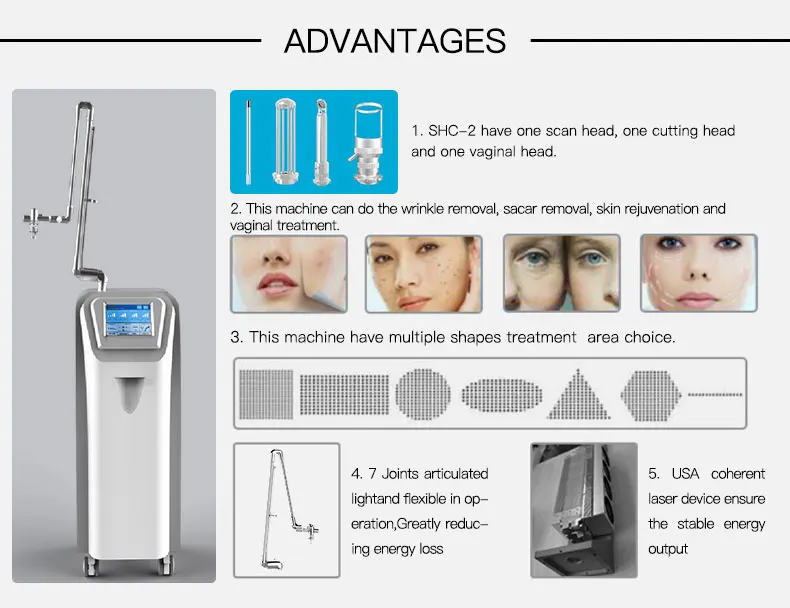 ADVANTAGES

1. SHC-2 have one scan head, one cutting head and one vaginal head.

2. This machine can do the wrinkle removal, sacar removal, skin rejuvenation and vaginal treatment.

3. This machine have multiple shapes treatment area choice.

4. 7 Joints articulated lightand flexible in operation,Greatly reducing energy loss

5. USA coherent laser device ensure the stable energy output