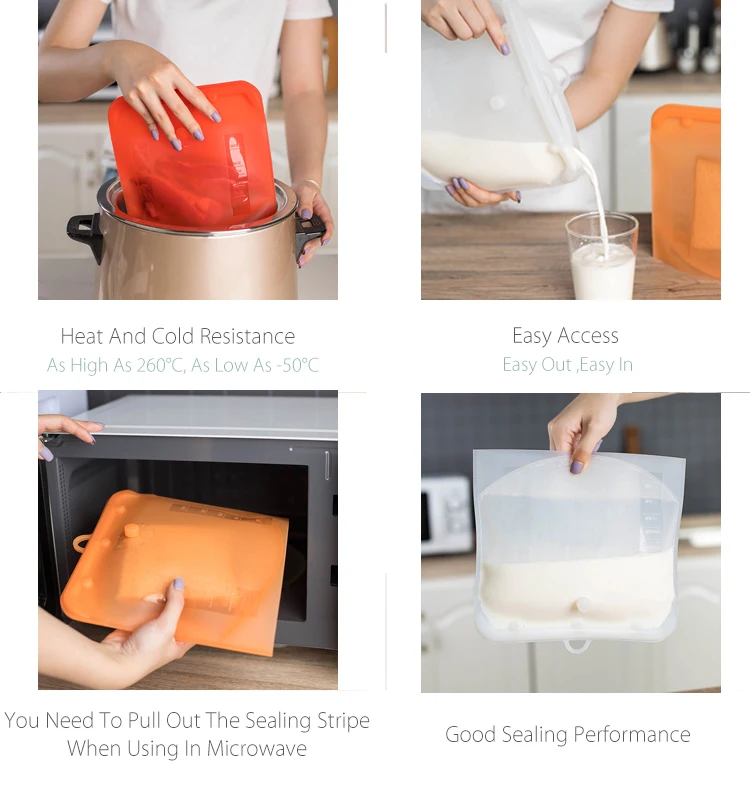 Heat And Cold Resistance
As High As 260°C, As Low As -50°C

Easy Access
Easy Out ,Easy In

You Need To Pull Out The Sealing Stripe When Using In Microwave

Good Sealing Performance