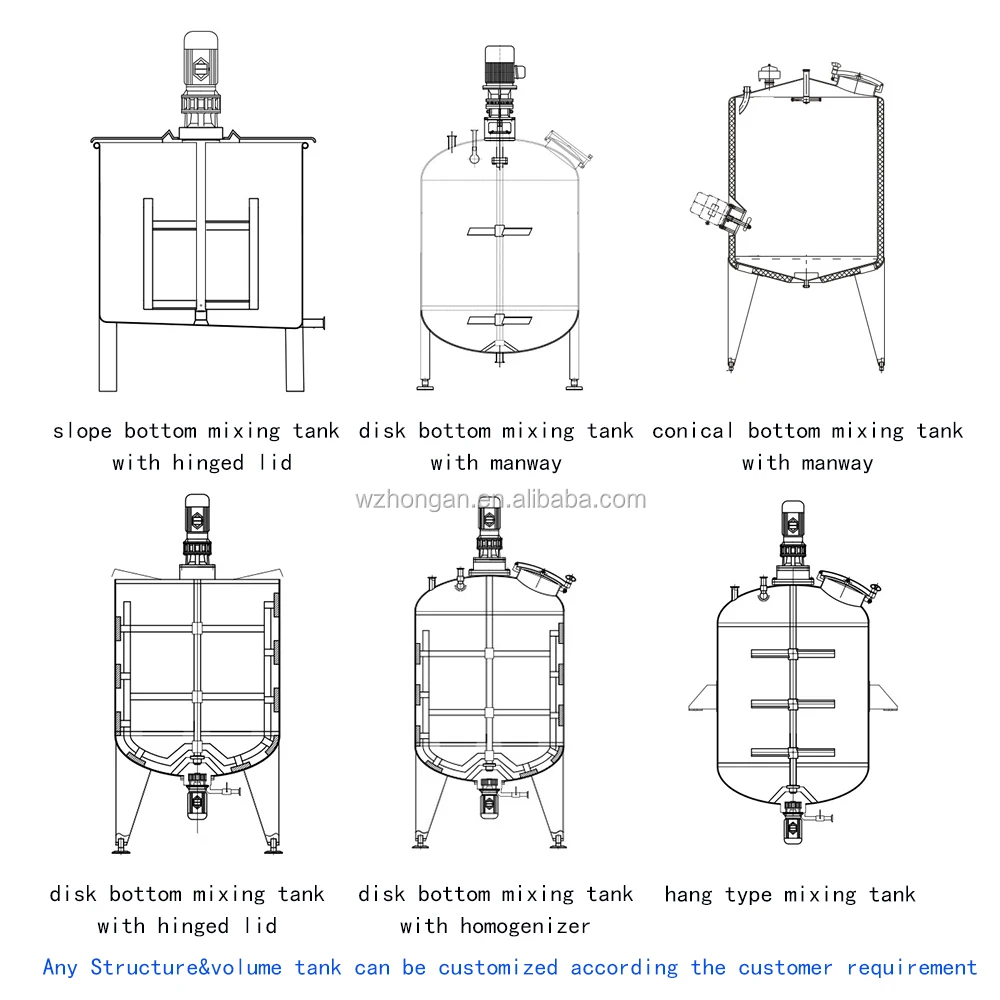 slope bottom mixing tank with hinged lid

disk bottom mixing tank with manway

conical bottom mixing tank with manway

wzhongan.en.alibaba.com

disk bottom mixing tank with hinged lid

disk bottom mixing tank with homogenizer

hang type mixing tank

Any Structure&volume tank can be customized according the customer requirement