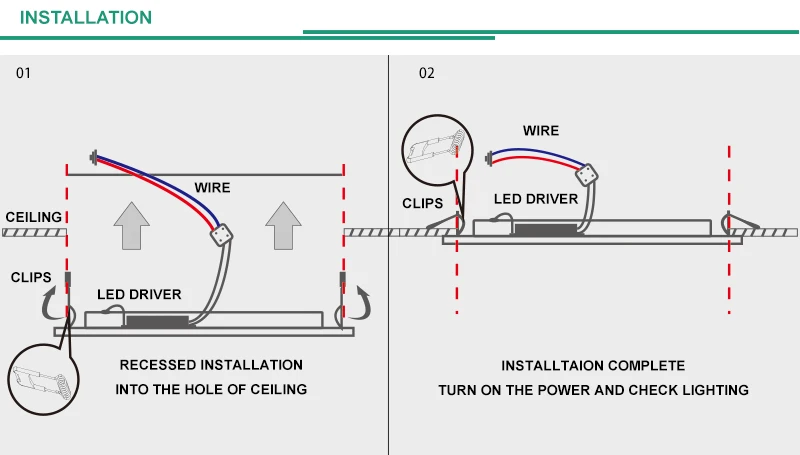 INSTALLATION

01

WIRE

CEILING

CLIPS

LED DRIVER

RECESSED INSTALLATION
INTO THE HOLE OF CEILING

02

WIRE

CLIPS

LED DRIVER

INSTALLTAION COMPLETE
TURN ON THE POWER AND CHECK LIGHTING