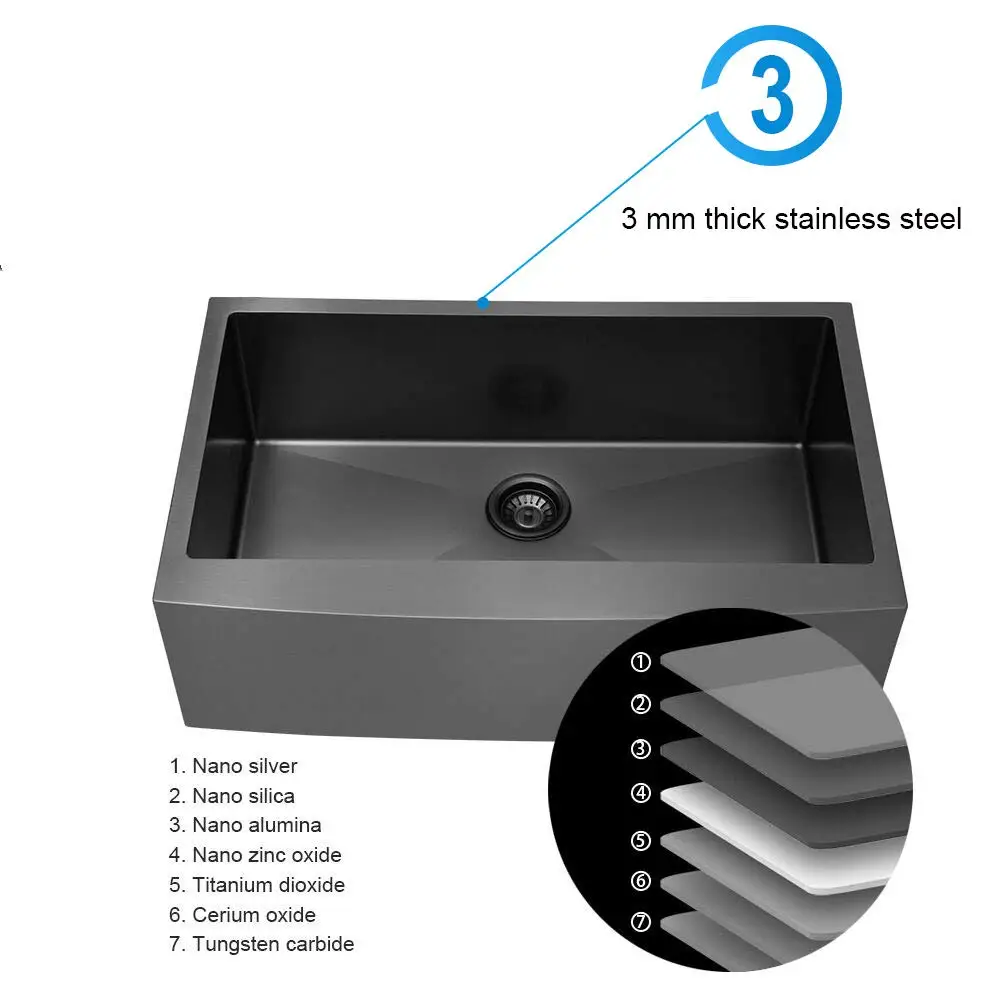 3

3 mm thick stainless steel

1. Nano silver
2. Nano silica
3. Nano alumina
4. Nano zinc oxide
5. Titanium dioxide
6. Cerium oxide
7. Tungsten carbide

①
②
③
④
⑤
⑥
⑦