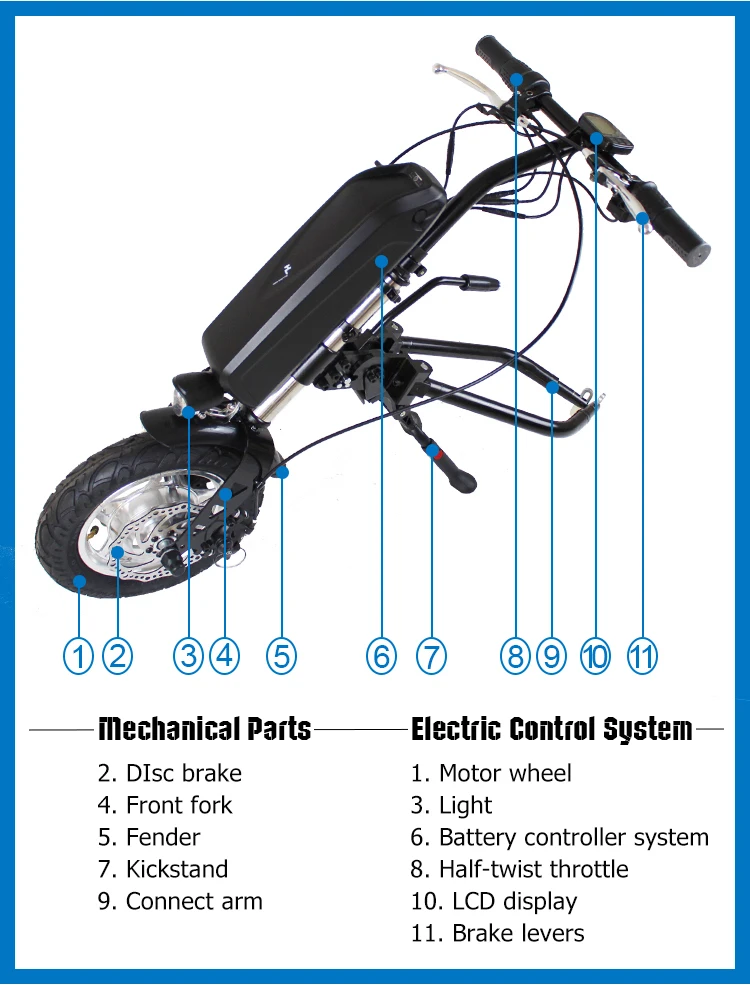 1 2 3 4 5 6 7 8 9 10 11

Mechanical Parts

2. DIsc brake
4. Front fork
5. Fender
7. Kickstand
9. Connect arm

Electric Control System

1. Motor wheel
3. Light
6. Battery controller system
8. Half-twist throttle
10. LCD display
11. Brake levers