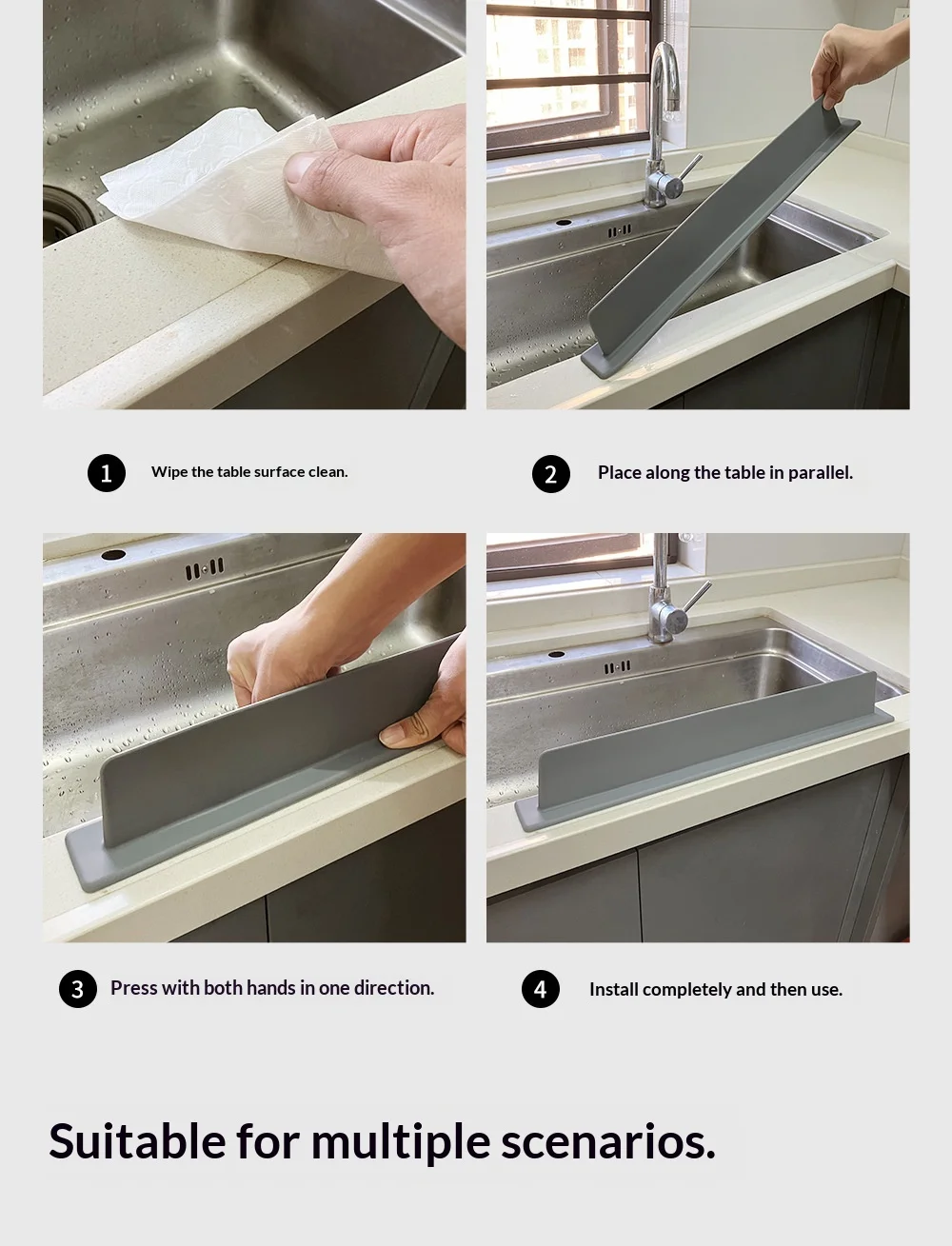 1 Wipe the table surface clean.

2 Place along the table in parallel.

3 Press with both hands in one direction.

4 Install completely and then use.

Suitable for multiple scenarios.