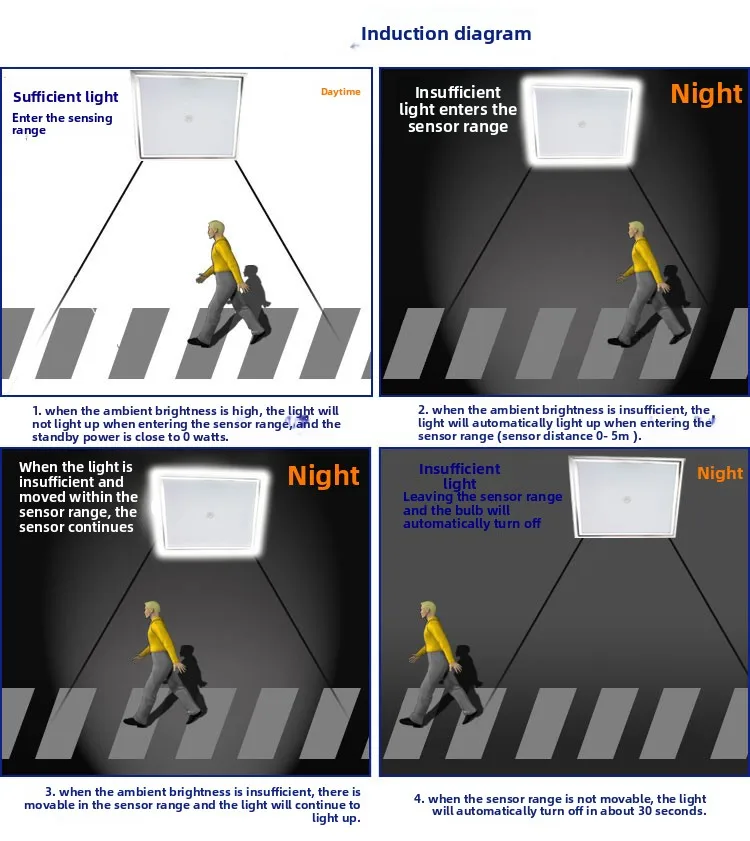 Induction diagram

Sufficient light
Enter the sensing range

Daytime

1. when the ambient brightness is high, the light will not light up when entering the sensor range, and the standby power is close to 0 watts.

Insufficient light enters the sensor range

Night

2. when the ambient brightness is insufficient, the light will automatically light up when entering the sensor range (sensor distance 0- 5m ).

When the light is insufficient and moved within the sensor range, the sensor continues

Night

3. when the ambient brightness is insufficient, there is movable in the sensor range and the light will continue to light up.

Insufficient light
Leaving the sensor range and the bulb will automatically turn off

Night

4. when the sensor range is not movable, the light will automatically turn off in about 30 seconds.