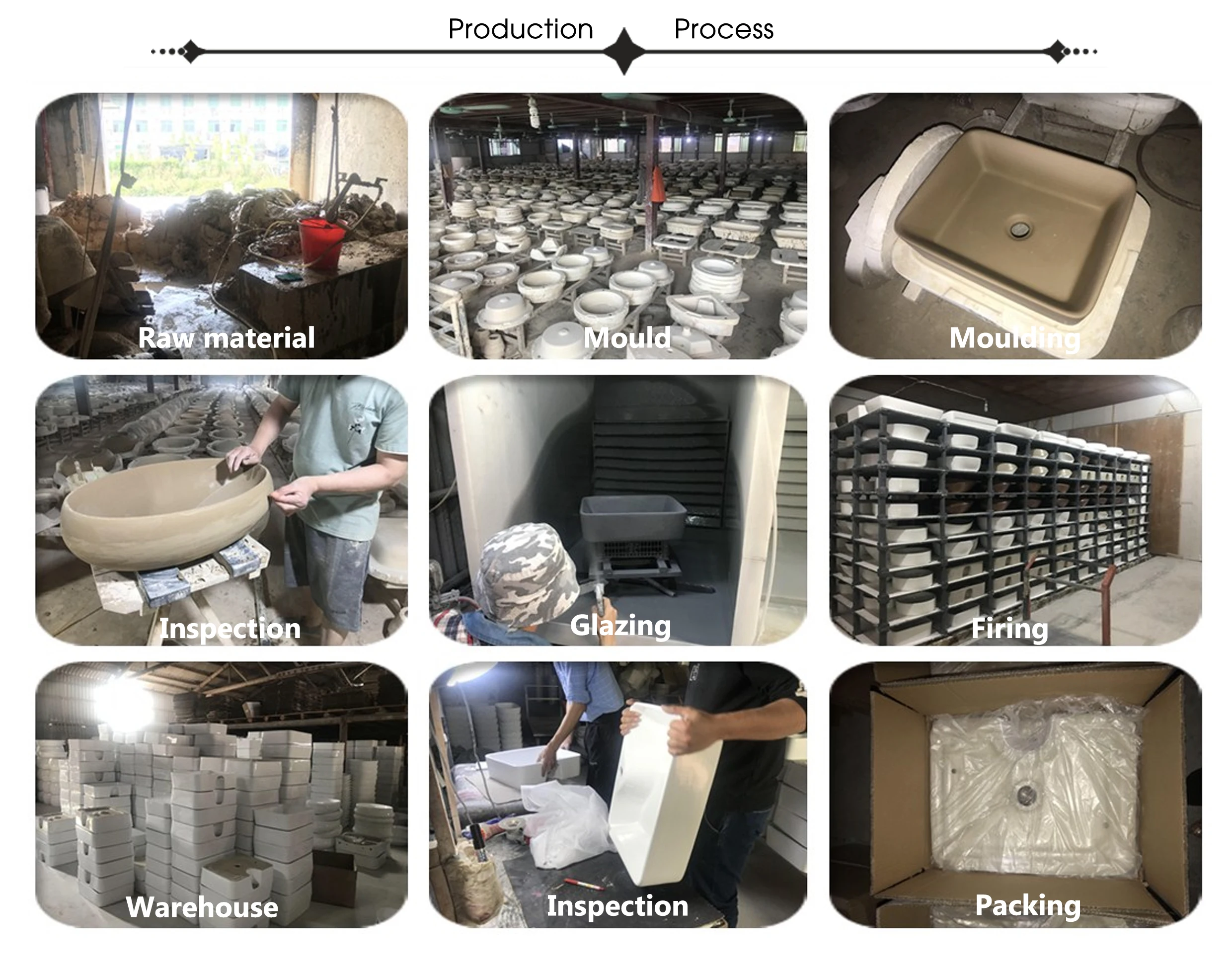 Production Process

Raw material

Mould

Moulding

Inspection

Glazing

Firing

Warehouse

Inspection

Packing