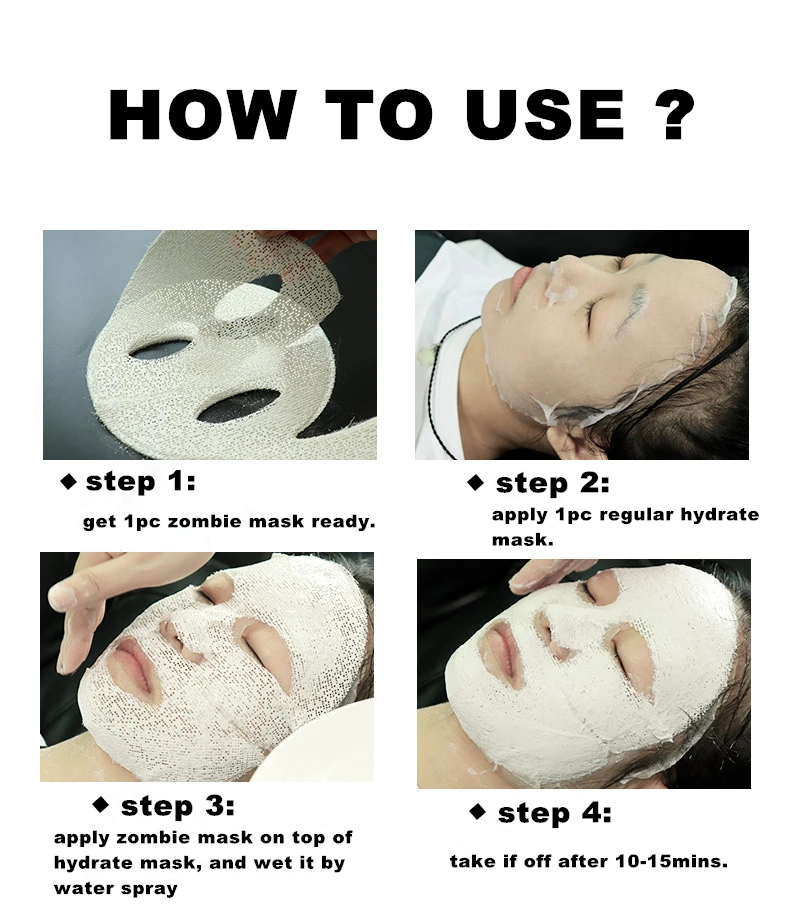 HOW TO USE ?

◆ step 1:
get 1pc zombie mask ready.

◆ step 2:
apply 1pc regular hydrate mask.

◆ step 3:
apply zombie mask on top of hydrate mask, and wet it by water spray

◆ step 4:
take if off after 10-15mins.