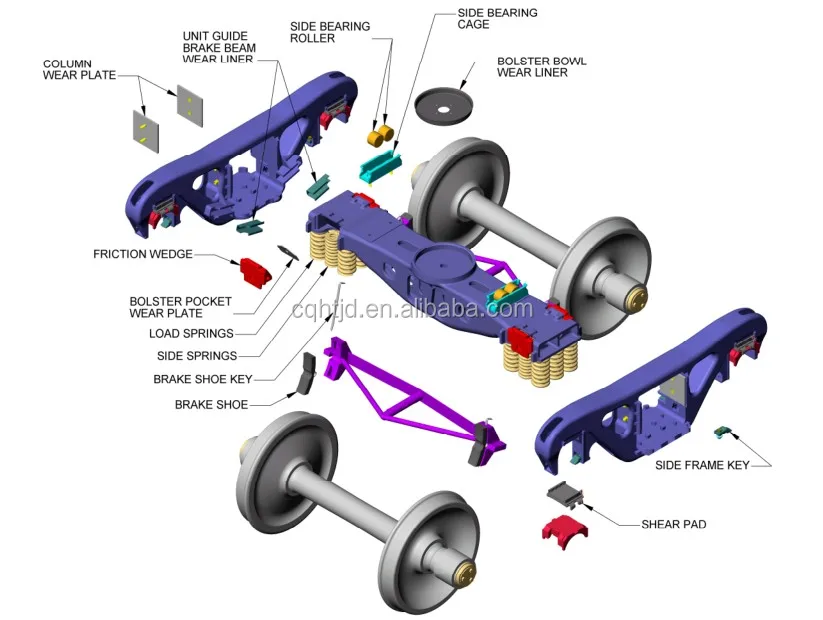 COLUMN
WEAR PLATE

UNIT GUIDE
BRAKE BEAM
WEAR LINER

SIDE BEARING
ROLLER

SIDE BEARING
CAGE

BOLSTER BOWL
WEAR LINER

FRICTION WEDGE

BOLSTER POCKET
WEAR PLATE

LOAD SPRINGS

SIDE SPRINGS

BRAKE SHOE KEY

BRAKE SHOE

cqhtjd.en.alibaba.com

SIDE FRAME KEY

SHEAR PAD