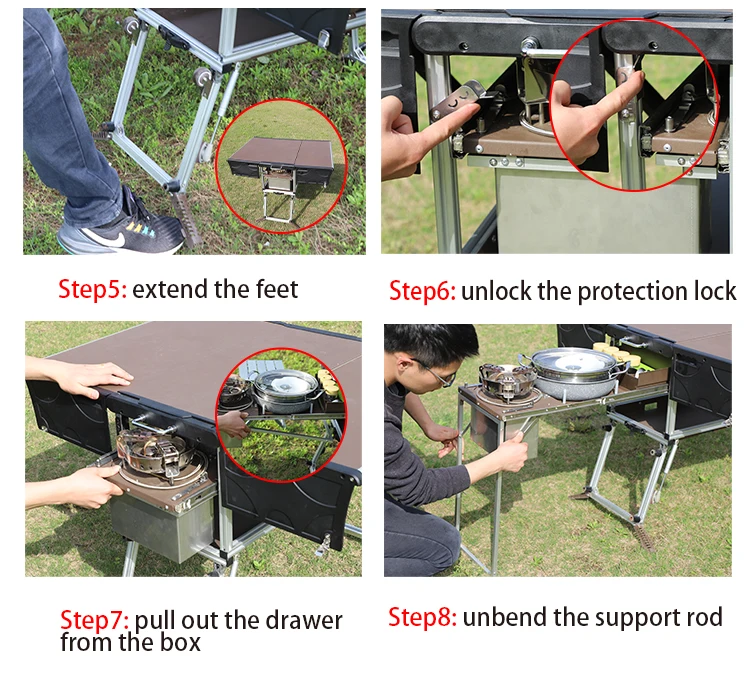 Step5: extend the feet

Step6: unlock the protection lock

Step7: pull out the drawer from the box

Step8: unbend the support rod