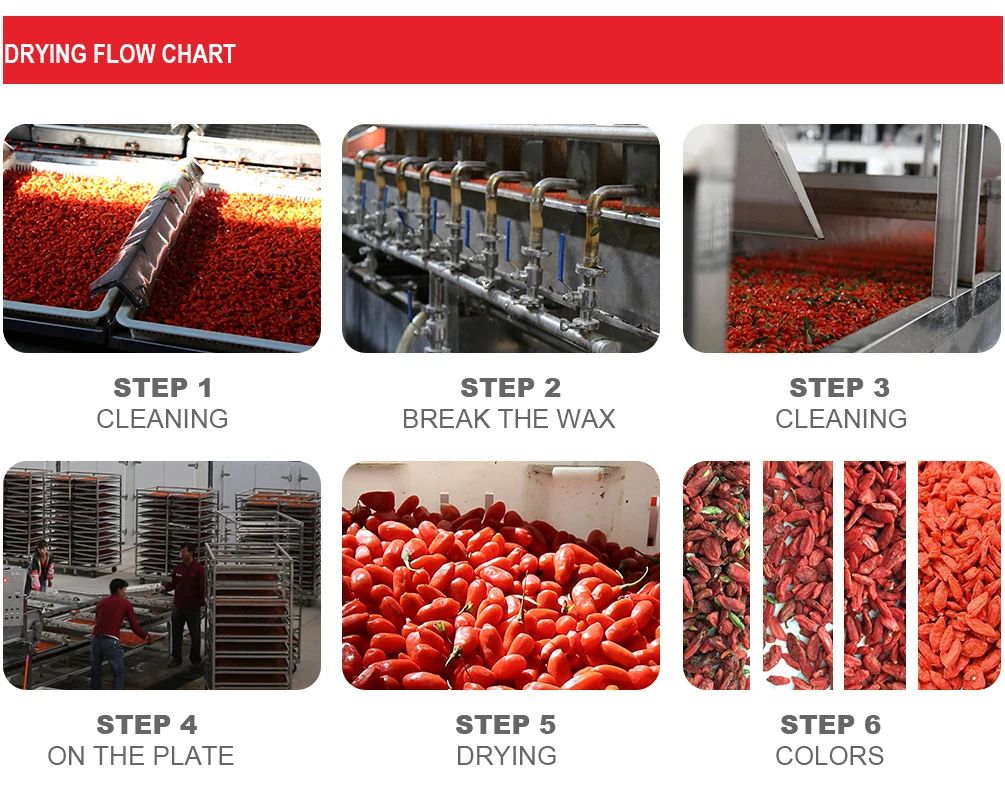 DRYING FLOW CHART

STEP 1
CLEANING

STEP 2
BREAK THE WAX

STEP 3
CLEANING

STEP 4
ON THE PLATE

STEP 5
DRYING

STEP 6
COLORS