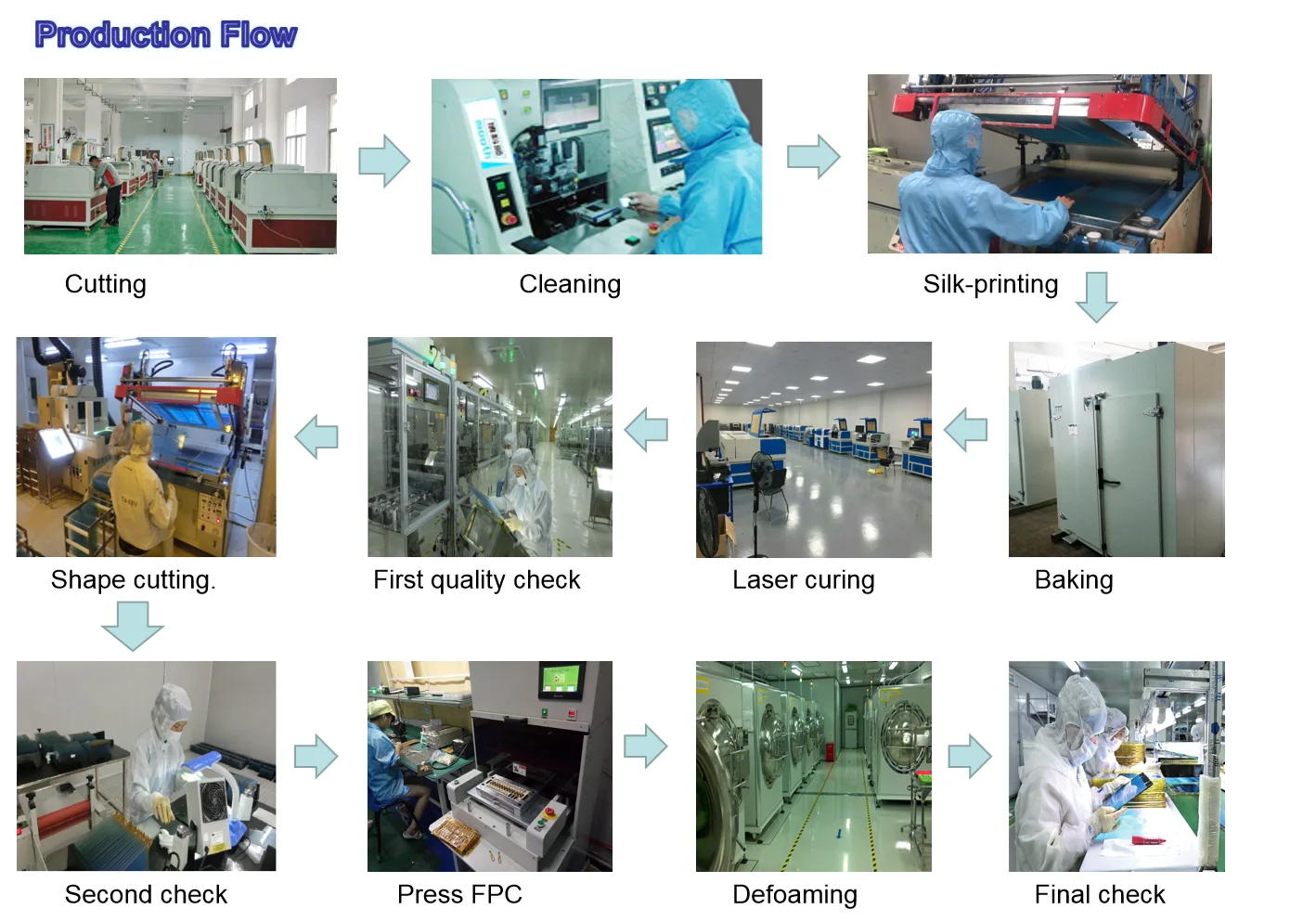 Production Flow

Cutting

Cleaning

Silk-printing

Baking

Laser curing

First quality check

Shape cutting.

Second check

Press FPC

Defoaming

Final check