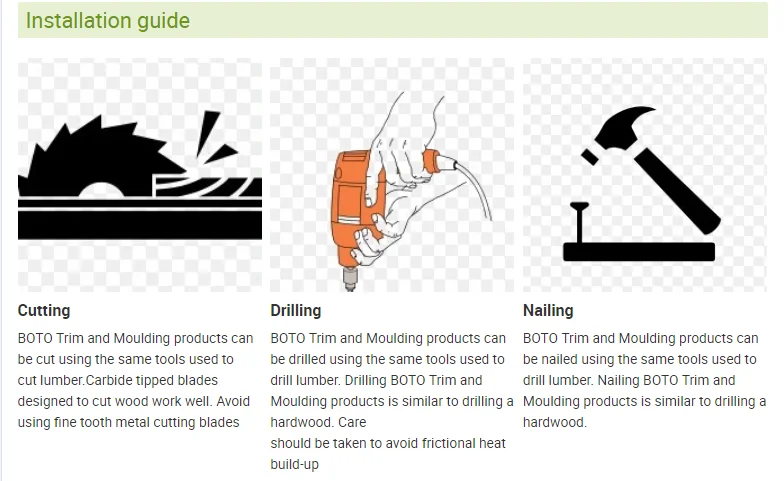 Installation guide

Cutting

BOTO Trim and Moulding products can be cut using the same tools used to cut lumber.Carbide tipped blades designed to cut wood work well. Avoid using fine tooth metal cutting blades

Drilling

BOTO Trim and Moulding products can be drilled using the same tools used to drill lumber. Drilling BOTO Trim and Moulding products is similar to drilling a hardwood. Care
should be taken to avoid frictional heat build-up

Nailing

BOTO Trim and Moulding products can be nailed using the same tools used to drill lumber. Nailing BOTO Trim and Moulding products is similar to drilling a hardwood.