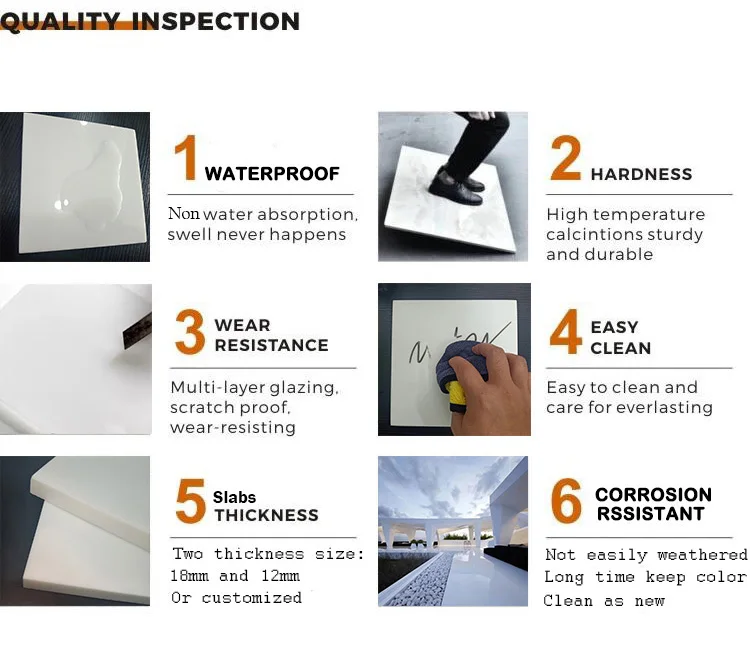 QUALITY INSPECTION

1 WATERPROOF

Non water absorption, swell never happens

2 HARDNESS

High temperature calcintions sturdy and durable

3 WEAR RESISTANCE

Multi-layer glazing, scratch proof, wear-resisting

4 EASY CLEAN

Easy to clean and care for everlasting

5 Slabs THICKNESS

Two thickness size: 18mm and 12mm Or customized

6 CORROSION RSSISTANT

Not easily weathered Long time keep color Clean as new