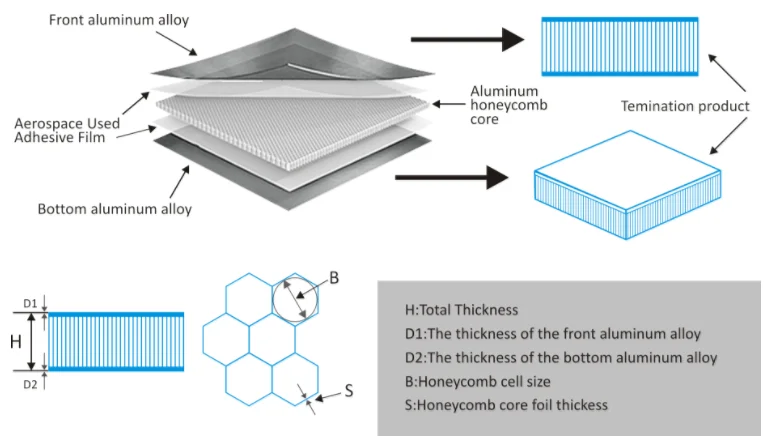 Front aluminum alloy

Aerospace Used Adhesive Film

Aluminum honeycomb core

Bottom aluminum alloy

Temination product

D1

H

D2

B

S

H:Total Thickness
D1:The thickness of the front aluminum alloy
D2:The thickness of the bottom aluminum alloy
B:Honeycomb cell size
S:Honeycomb core foil thickess