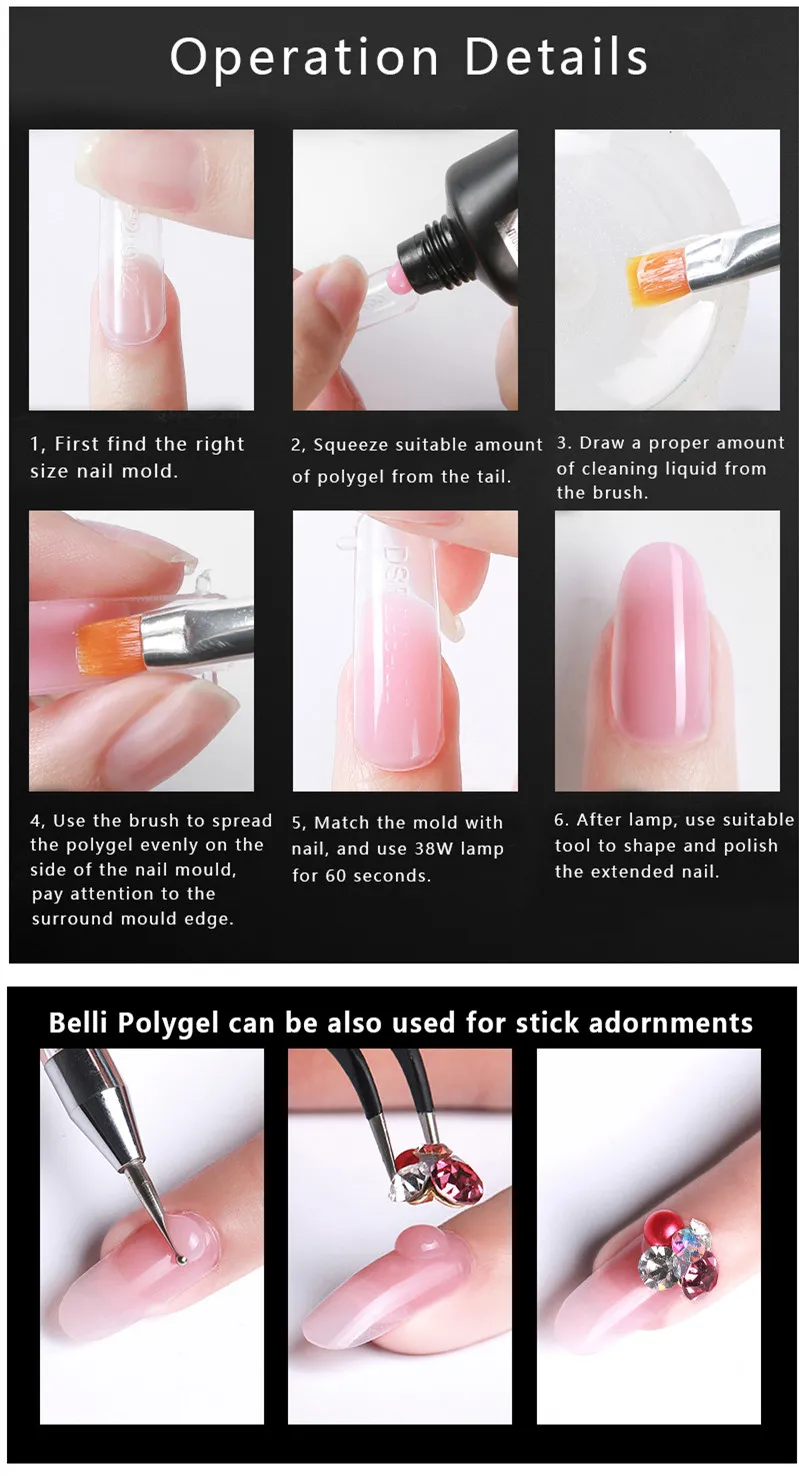 Operation Details

1, First find the right size nail mold.

2, Squeeze suitable amount of polygel from the tail.

3. Draw a proper amount of cleaning liquid from the brush.

4, Use the brush to spread the polygel evenly on the side of the nail mould, pay attention to the surround mould edge.

5, Match the mold with nail, and use 38W lamp for 60 seconds.

6. After lamp, use suitable tool to shape and polish the extended nail.

Belli Polygel can be also used for stick adornments