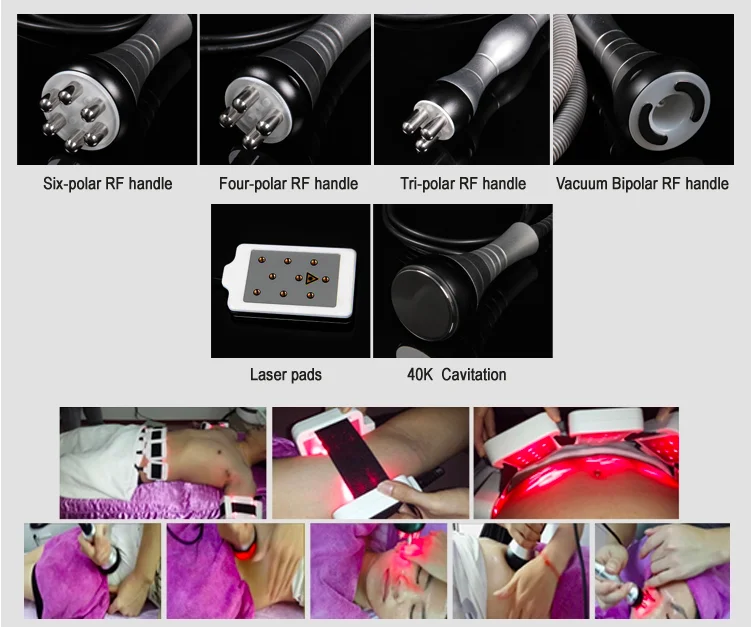 Six-polar RF handle
Four-polar RF handle
Tri-polar RF handle
Vacuum Bipolar RF handle
Laser pads
40K Cavitation