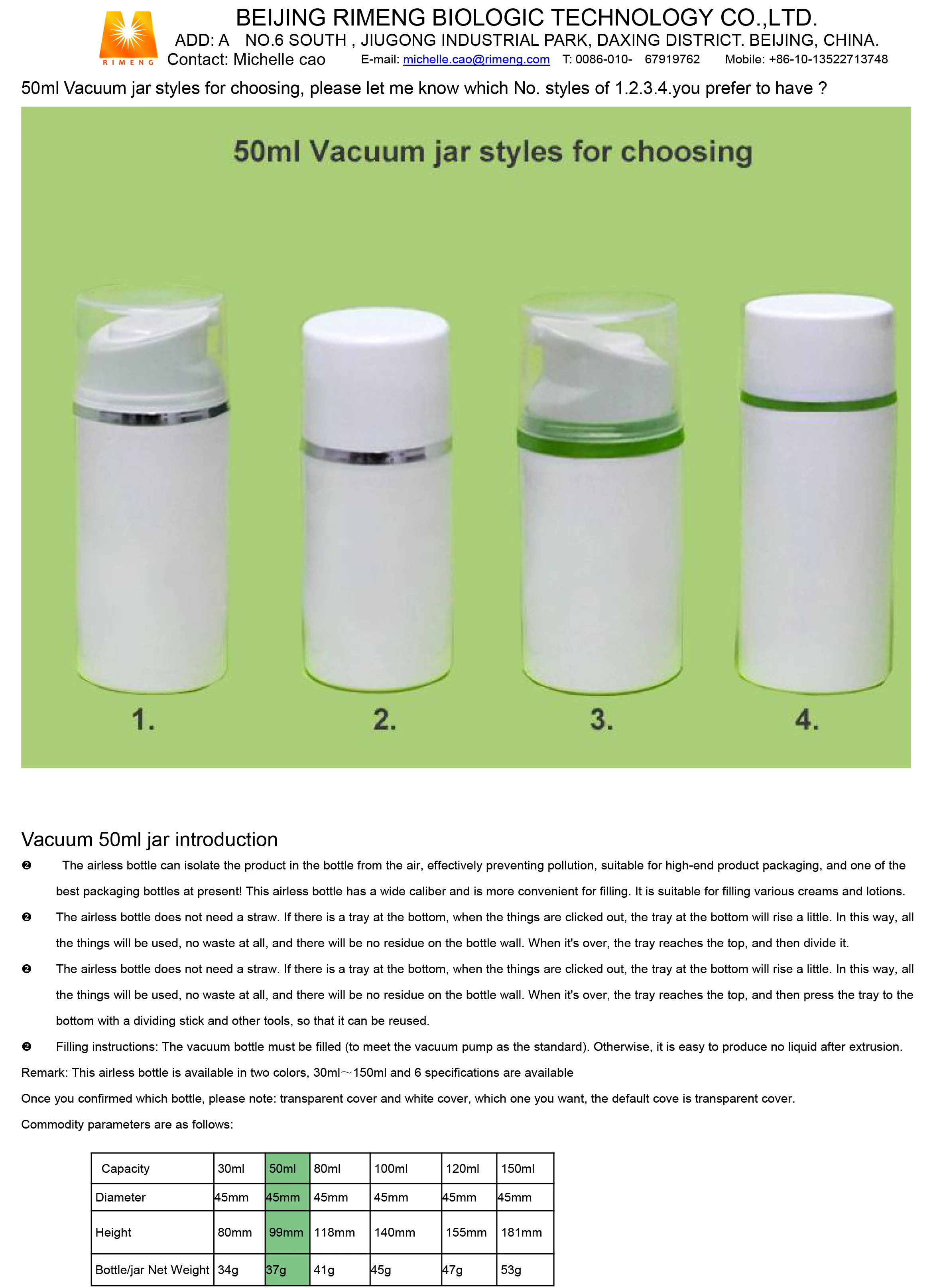 RIMENG

BEIJING RIMENG BIOLOGIC TECHNOLOGY CO.,LTD.
ADD: A NO.6 SOUTH , JIUGONG INDUSTRIAL PARK, DAXING DISTRICT. BEIJING, CHINA.
Contact: Michelle cao E-mail: michelle.cao@rimeng.com T: 0086-010- 67919762 Mobile: +86-10-13522713748

50ml Vacuum jar styles for choosing, please let me know which No. styles of 1.2.3.4.you prefer to have ?

50ml Vacuum jar styles for choosing

1. 2. 3. 4.

Vacuum 50ml jar introduction

❷ The airless bottle can isolate the product in the bottle from the air, effectively preventing pollution, suitable for high-end product packaging, and one of the best packaging bottles at present! This airless bottle has a wide caliber and is more convenient for filling. It is suitable for filling various creams and lotions.

❷ The airless bottle does not need a straw. If there is a tray at the bottom, when the things are clicked out, the tray at the bottom will rise a little. In this way, all the things will be used, no waste at all, and there will be no residue on the bottle wall. When it's over, the tray reaches the top, and then divide it.

❷ The airless bottle does not need a straw. If there is a tray at the bottom, when the things are clicked out, the tray at the bottom will rise a little. In this way, all the things will be used, no waste at all, and there will be no residue on the bottle wall. When it's over, the tray reaches the top, and then press the tray to the bottom with a dividing stick and other tools, so that it can be reused.

❷ Filling instructions: The vacuum bottle must be filled (to meet the vacuum pump as the standard). Otherwise, it is easy to produce no liquid after extrusion.

Remark: This airless bottle is available in two colors, 30ml～150ml and 6 specifications are available

Once you confirmed which bottle, please note: transparent cover and white cover, which one you want, the default cove is transparent cover.

Commodity parameters are as follows:

| Capacity | 30ml | 50ml | 80ml | 100ml | 120ml | 150ml |
|---|---|---|---|---|---|---|
| Diameter | 45mm | 45mm | 45mm | 45mm | 45mm | 45mm |
| Height | 80mm | 99mm | 118mm | 140mm | 155mm | 181mm |
| Bottle/jar Net Weight | 34g | 37g | 41g | 45g | 47g | 53g |