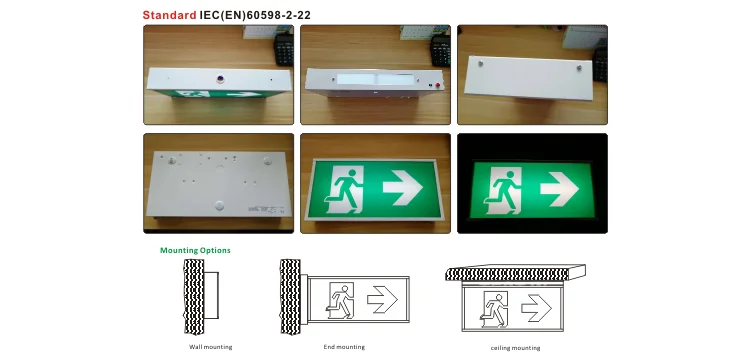 Standard IEC(EN)60598-2-22

Mounting Options

Wall mounting

End mounting

ceiling mounting