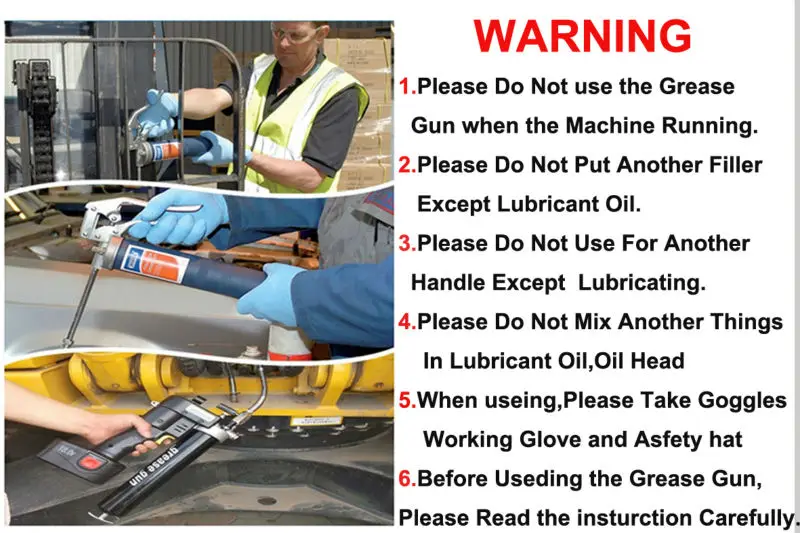 WARNING

1.Please Do Not use the Grease Gun when the Machine Running.

2.Please Do Not Put Another Filler Except Lubricant Oil.

3.Please Do Not Use For Another Handle Except Lubricating.

4.Please Do Not Mix Another Things In Lubricant Oil,Oil Head

5.When useing,Please Take Goggles Working Glove and Asfety hat

6.Before Useding the Grease Gun, Please Read the insturction Carefully.

grease gun