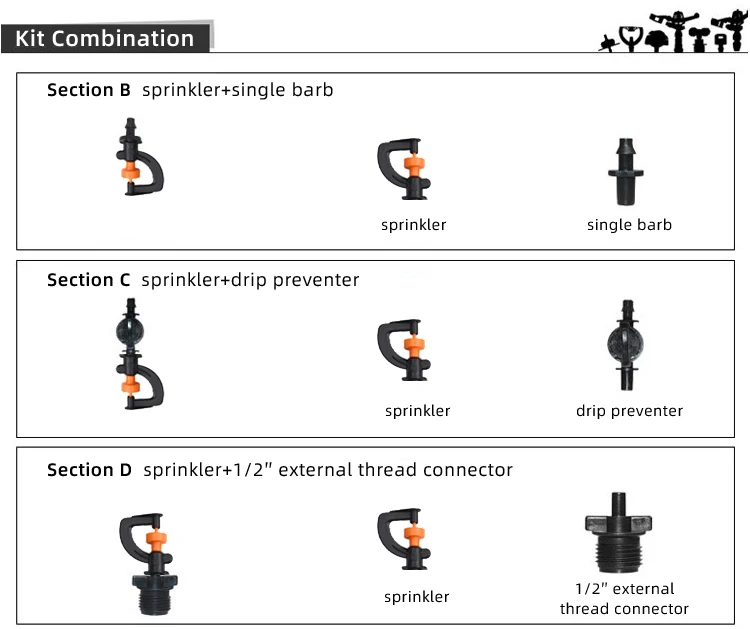 Kit Combination

Section B sprinkler+single barb

sprinkler

single barb

Section C sprinkler+drip preventer

sprinkler

drip preventer

Section D sprinkler+1/2" external thread connector

sprinkler

1/2" external thread connector