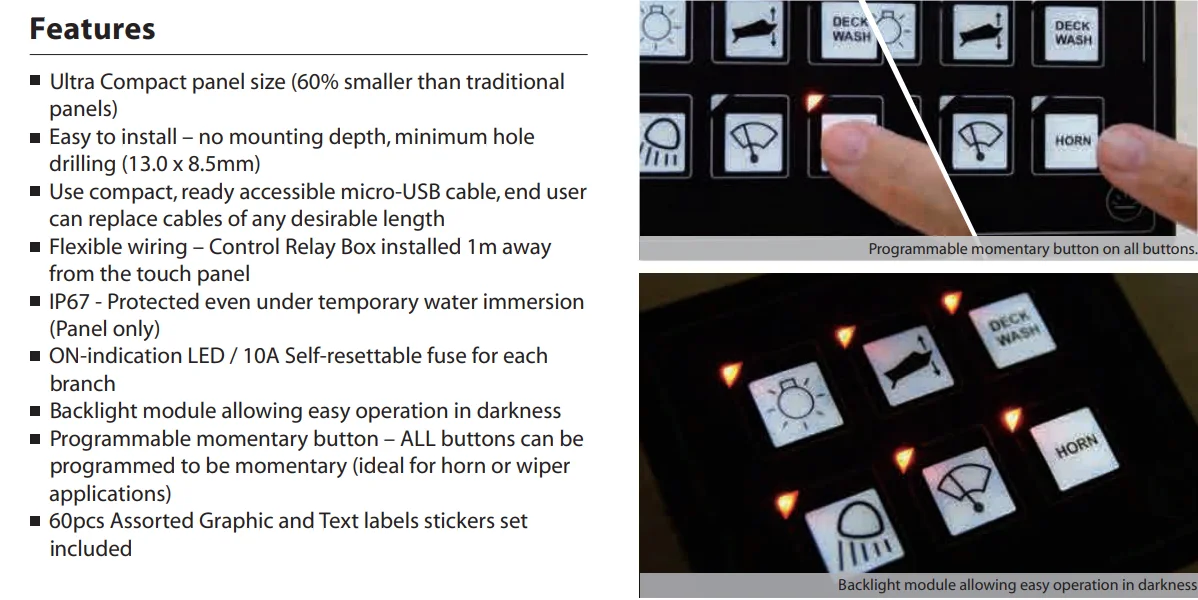 Features

■ Ultra Compact panel size (60% smaller than traditional panels)
■ Easy to install – no mounting depth, minimum hole drilling (13.0 x 8.5mm)
■ Use compact, ready accessible micro-USB cable, end user can replace cables of any desirable length
■ Flexible wiring – Control Relay Box installed 1m away from the touch panel
■ IP67 - Protected even under temporary water immersion (Panel only)
■ ON-indication LED / 10A Self-resettable fuse for each branch
■ Backlight module allowing easy operation in darkness
■ Programmable momentary button – ALL buttons can be programmed to be momentary (ideal for horn or wiper applications)
■ 60pcs Assorted Graphic and Text labels stickers set included

DECK WASH
DECK WASH
HORN

Programmable momentary button on all buttons.

DECK WASH
HORN

Backlight module allowing easy operation in darkness