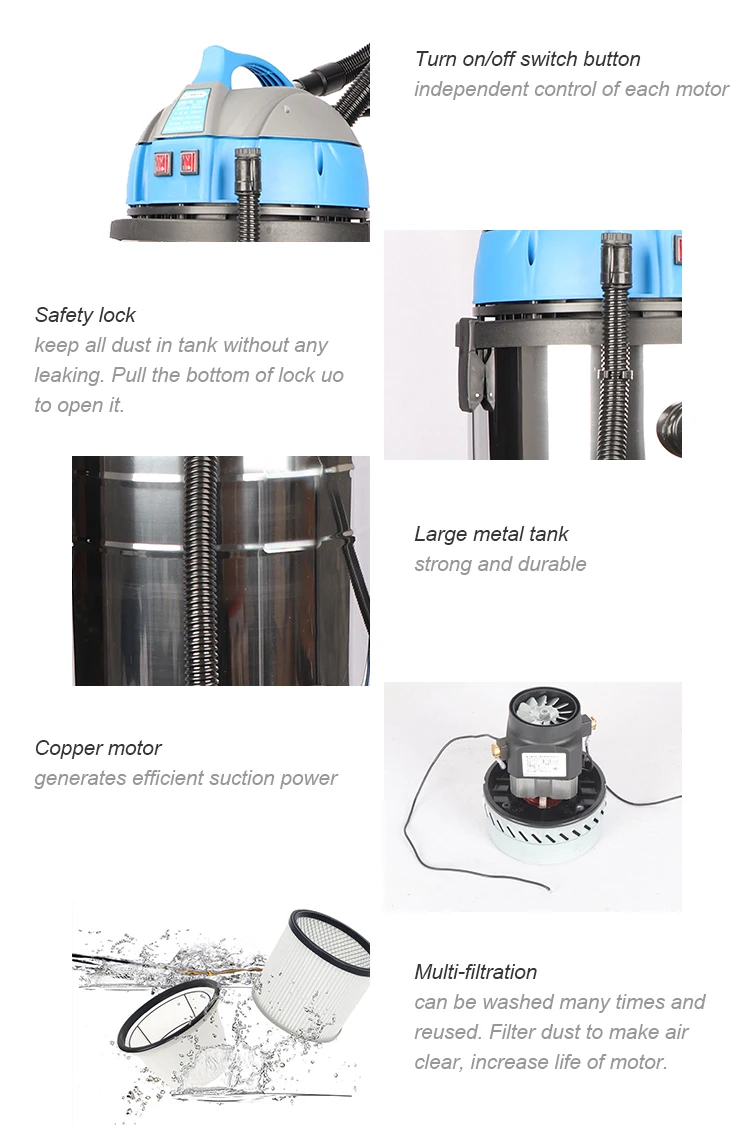 Turn on/off switch button
independent control of each motor

Safety lock
keep all dust in tank without any leaking. Pull the bottom of lock uo to open it.

Large metal tank
strong and durable

Copper motor
generates efficient suction power

Multi-filtration
can be washed many times and reused. Filter dust to make air clear, increase life of motor.