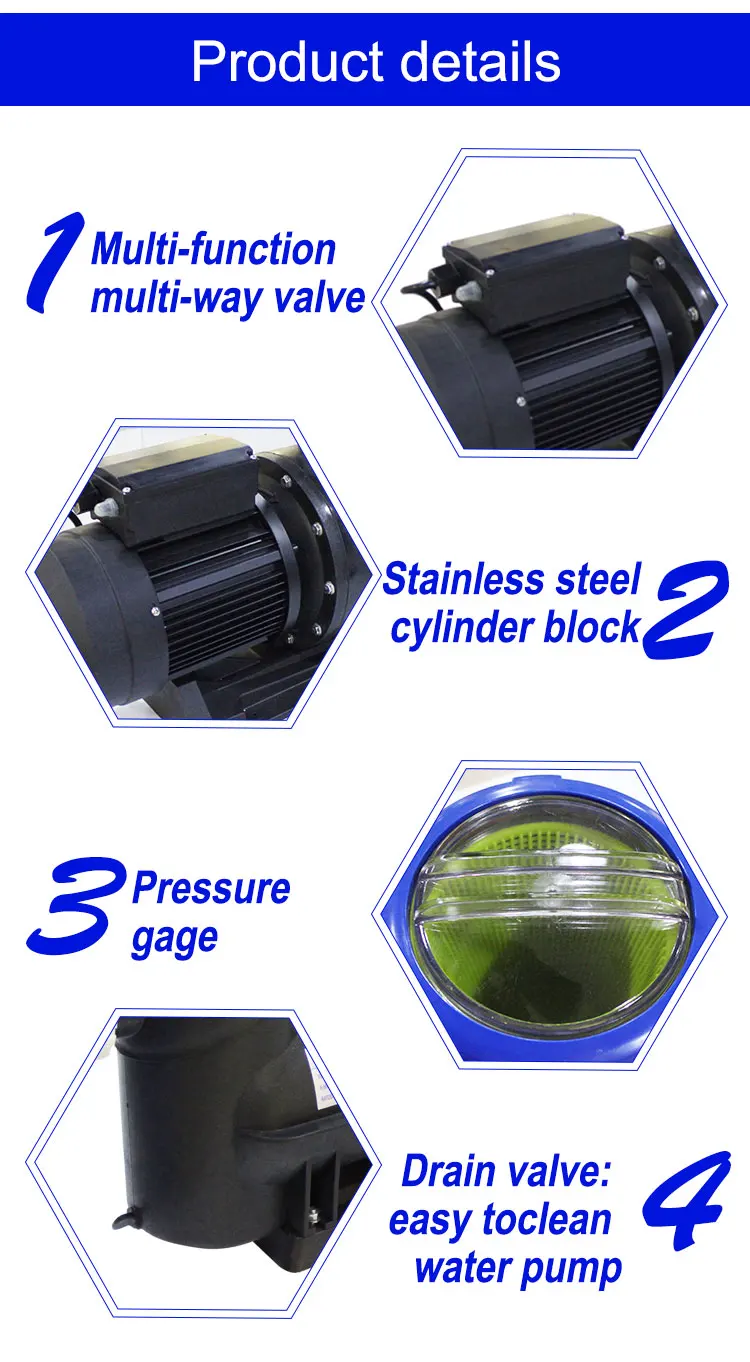 Product details

1 Multi-function multi-way valve

Stainless steel cylinder block 2

3 Pressure gage

Drain valve: easy toclean water pump 4