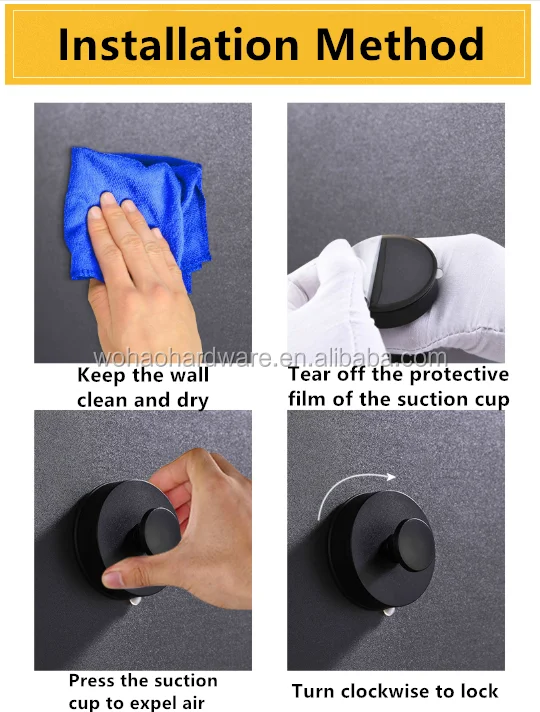 Installation Method

wohaohardware.en.alibaba.com

Keep the wall clean and dry

Tear off the protective film of the suction cup

Press the suction cup to expel air

Turn clockwise to lock