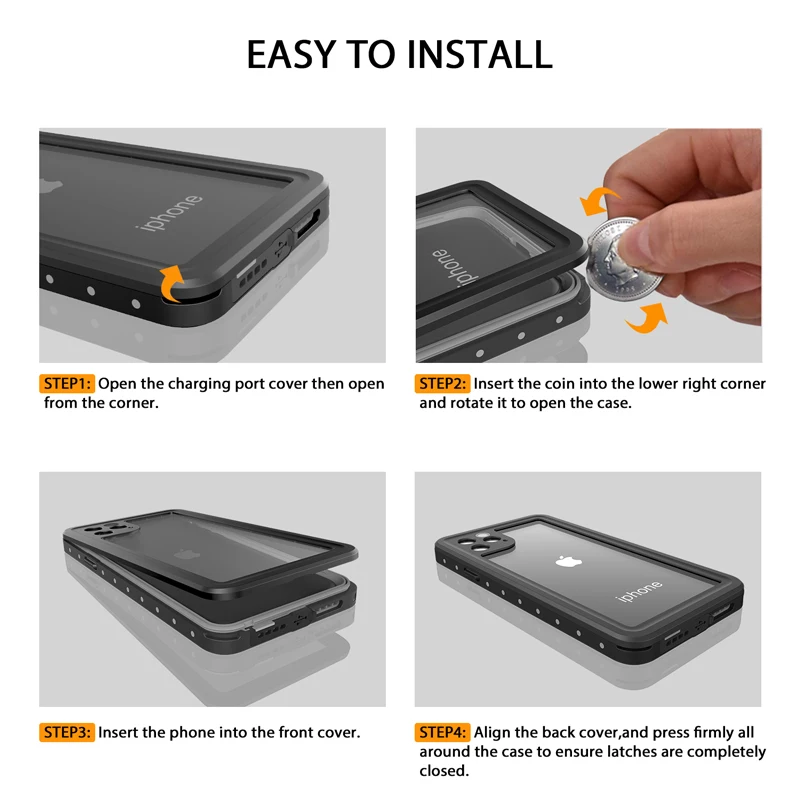 EASY TO INSTALL

iphone

STEP1: Open the charging port cover then open from the corner.

iphone

STEP2: Insert the coin into the lower right corner and rotate it to open the case.

STEP3: Insert the phone into the front cover.

iphone

STEP4: Align the back cover,and press firmly all around the case to ensure latches are completely closed.