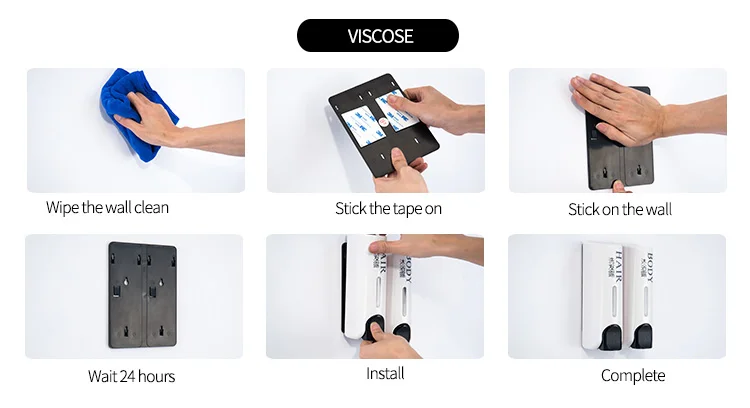 VISCOSE

Wipe the wall clean

Stick the tape on

Stick on the wall

Wait 24 hours

HAIR

BODY

Install

HAIR

BODY

Complete