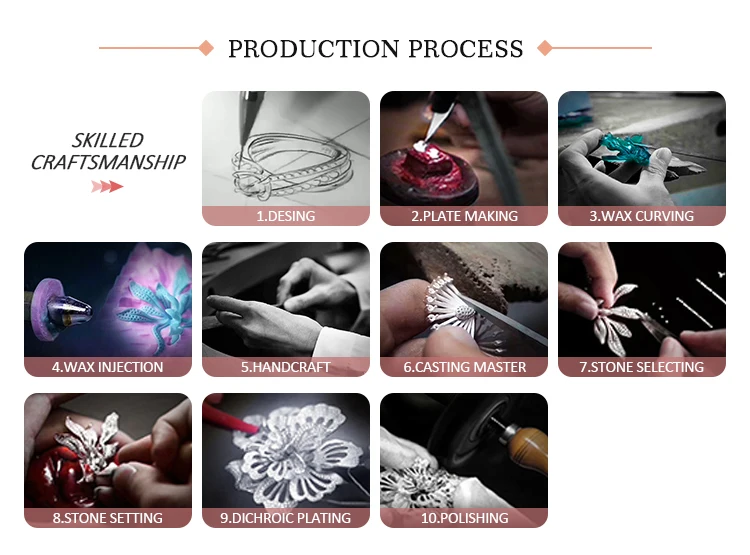 PRODUCTION PROCESS

SKILLED CRAFTSMANSHIP

1.DESING

2.PLATE MAKING

3.WAX CURVING

4.WAX INJECTION

5.HANDCRAFT

6.CASTING MASTER

7.STONE SELECTING

8.STONE SETTING

9.DICHROIC PLATING

10.POLISHING