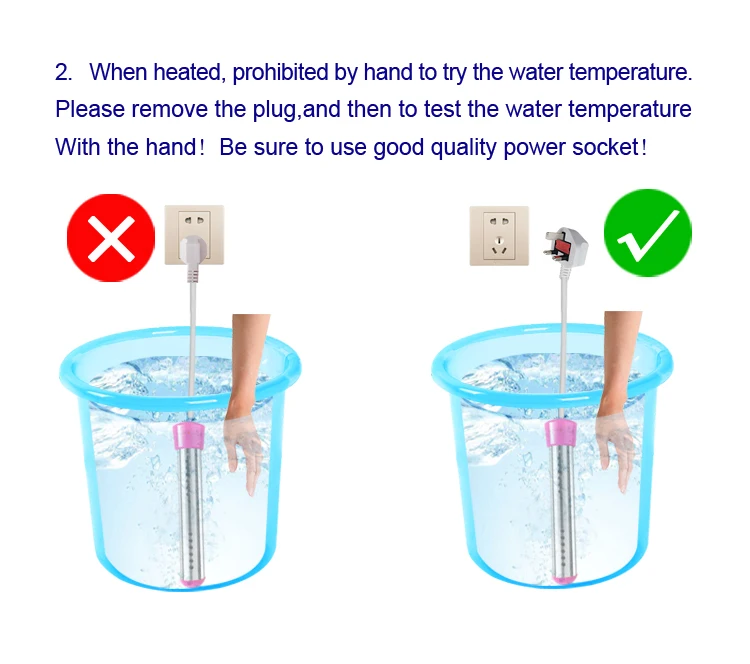 2. When heated, prohibited by hand to try the water temperature. Please remove the plug,and then to test the water temperature With the hand! Be sure to use good quality power socket!