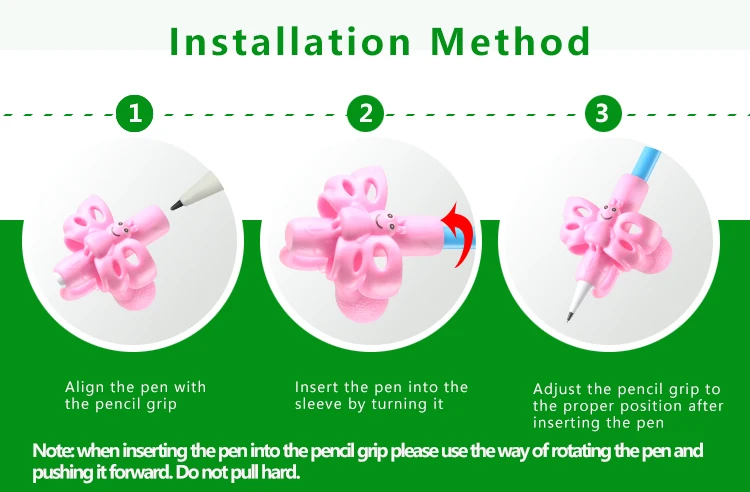 Installation Method

1

2

3

Align the pen with the pencil grip

Insert the pen into the sleeve by turning it

Adjust the pencil grip to the proper position after inserting the pen

Note: when inserting the pen into the pencil grip please use the way of rotating the pen and pushing it forward. Do not pull hard.