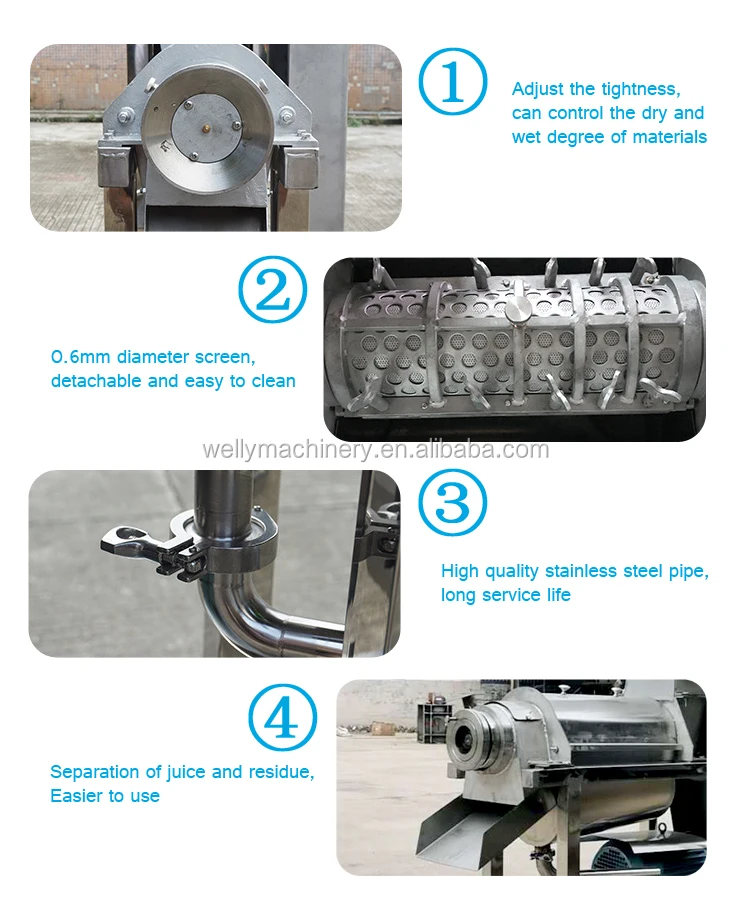 ①

Adjust the tightness, can control the dry and wet degree of materials

②

0.6mm diameter screen, detachable and easy to clean

wellymachinery.en.alibaba.com

③

High quality stainless steel pipe, long service life

④

Separation of juice and residue, Easier to use