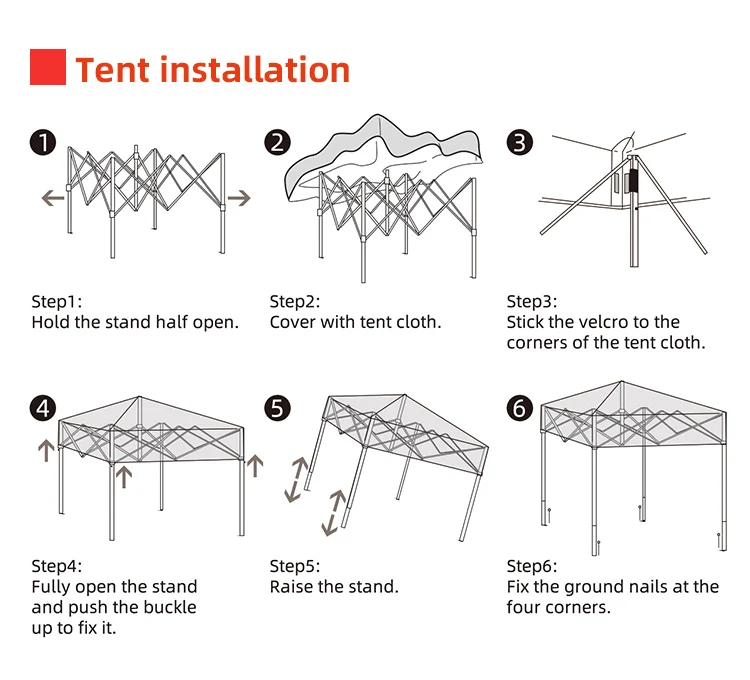 Tent installation

1

Step1:
Hold the stand half open.

2

Step2:
Cover with tent cloth.

3

Step3:
Stick the velcro to the corners of the tent cloth.

4

Step4:
Fully open the stand and push the buckle up to fix it.

5

Step5:
Raise the stand.

6

Step6:
Fix the ground nails at the four corners.