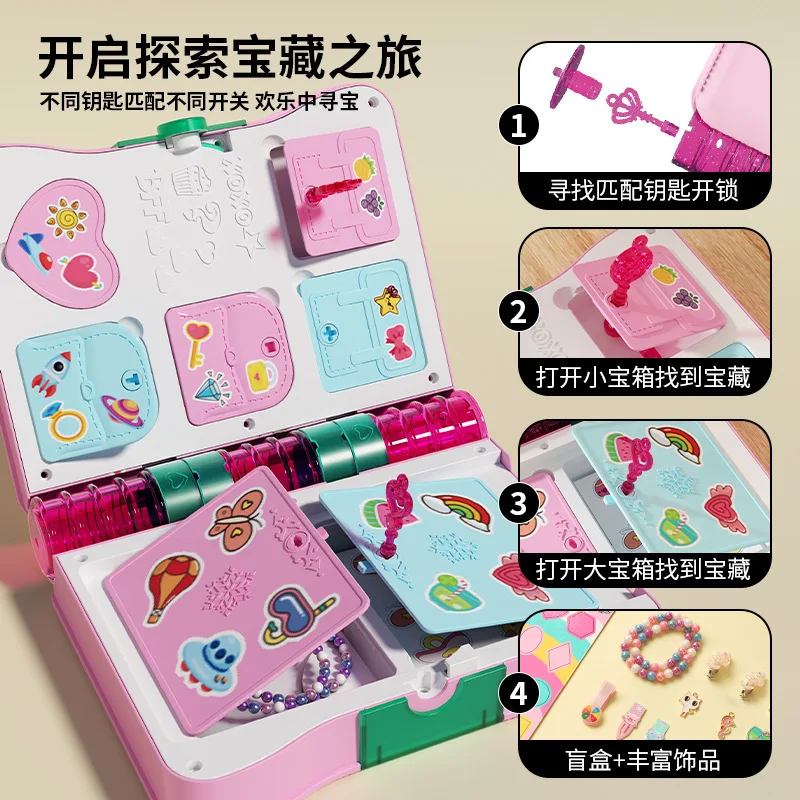 开启探索宝藏之旅

不同钥匙匹配不同开关 欢乐中寻宝

1
寻找匹配钥匙开锁

2
打开小宝箱找到宝藏

3
打开大宝箱找到宝藏

4
盲盒+丰富饰品